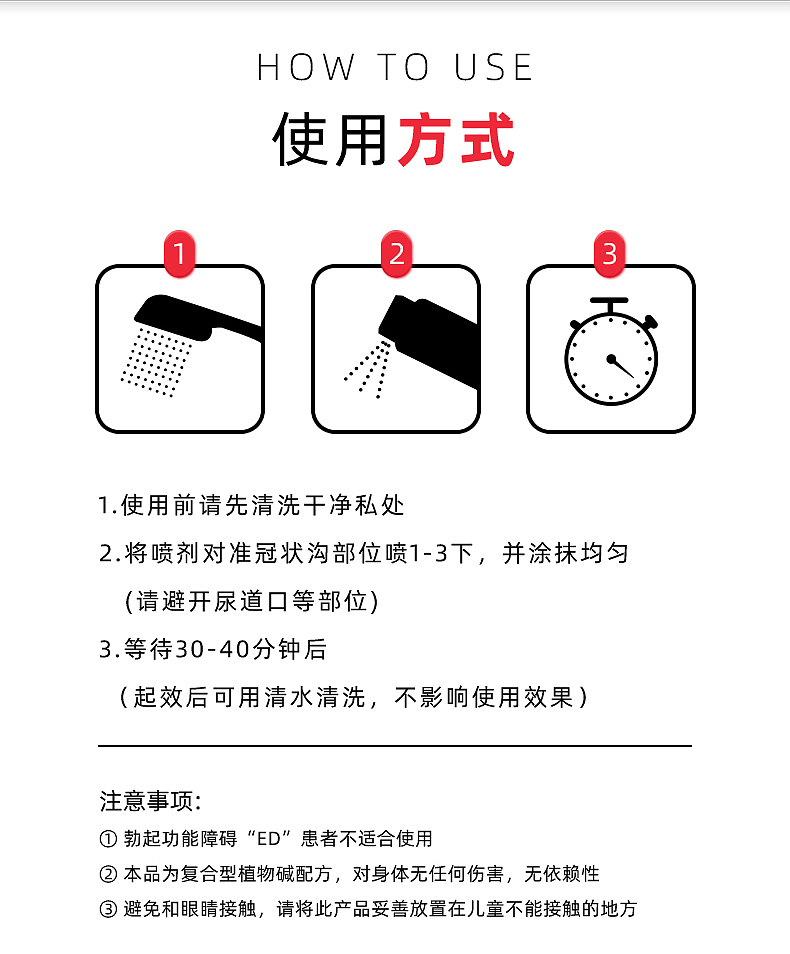 HOW TO USE
使用方式

1

2

3

1.使用前请先清洗干净私处
2.将喷剂对准冠状沟部位喷1-3下，并涂抹均匀
(请避开尿道口等部位)
3.等待30-40分钟后
（起效后可用清水清洗，不影响使用效果）

注意事项:
① 勃起功能障碍“ED”患者不适合使用
② 本品为复合型植物碱配方，对身体无任何伤害，无依赖性
③ 避免和眼睛接触，请将此产品妥善放置在儿童不能接触的地方