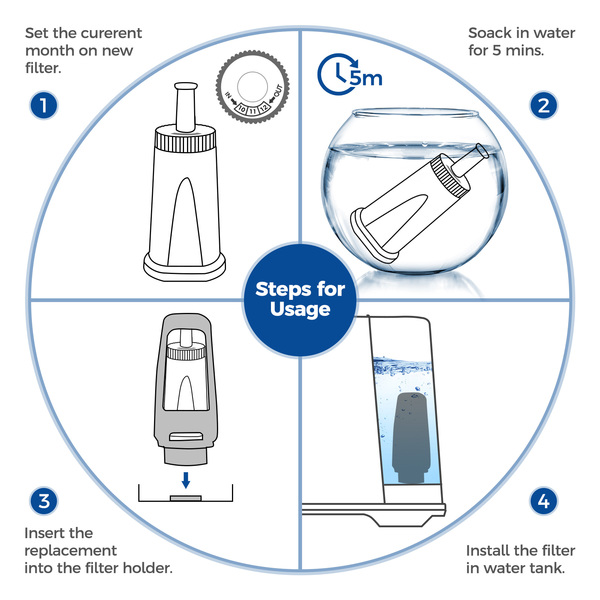 Set the curerent month on new filter.

1

IN 10 11 12 OUT

Soack in water for 5 mins.

5m

2

Steps for Usage

3

Insert the replacement into the filter holder.

4

Install the filter in water tank.