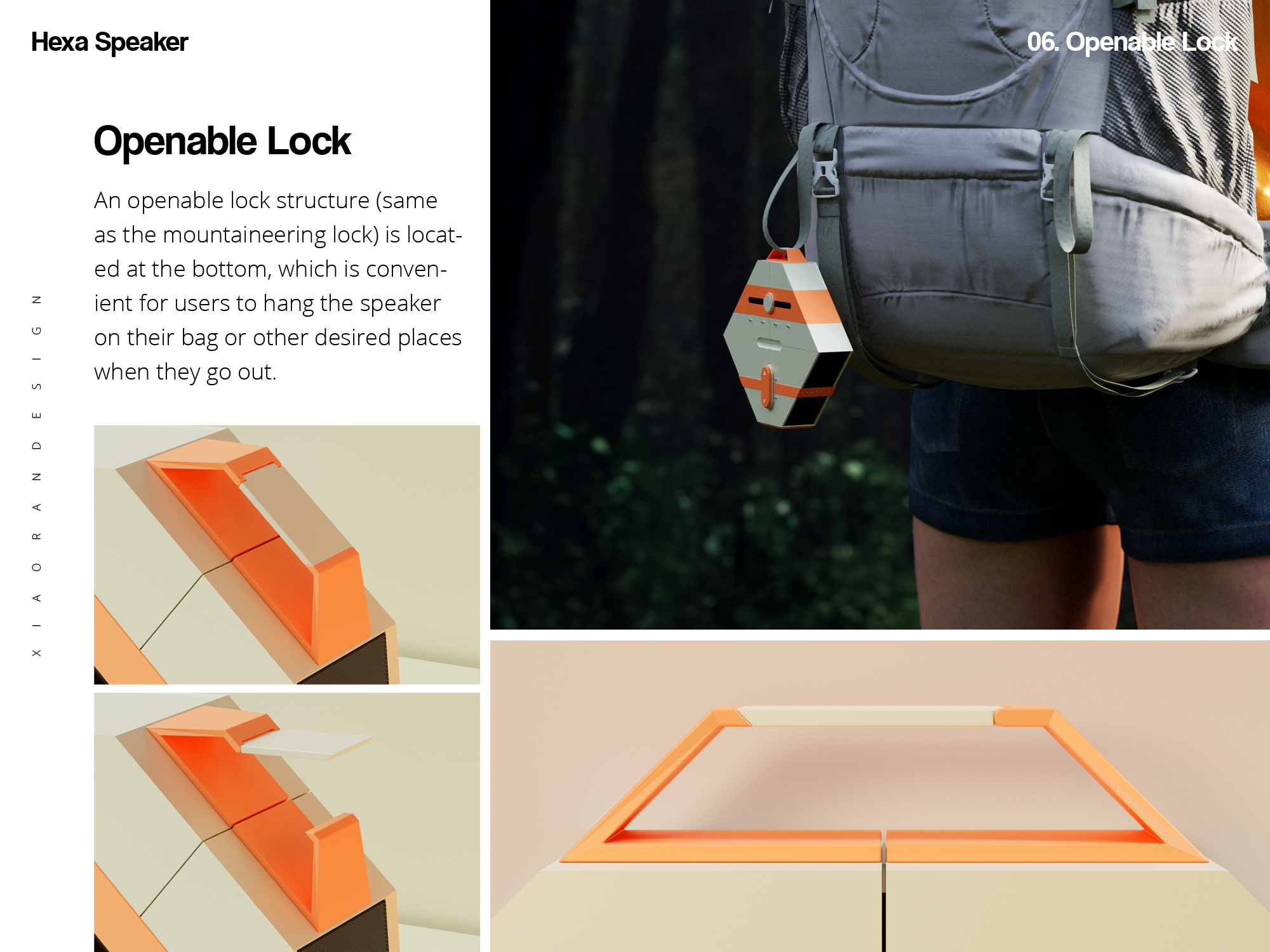 Hexa Speaker

06. Openable Lock

Openable Lock

An openable lock structure (same as the mountaineering lock) is located at the bottom, which is convenient for users to hang the speaker on their bag or other desired places when they go out.

XIAORAN DESIGN