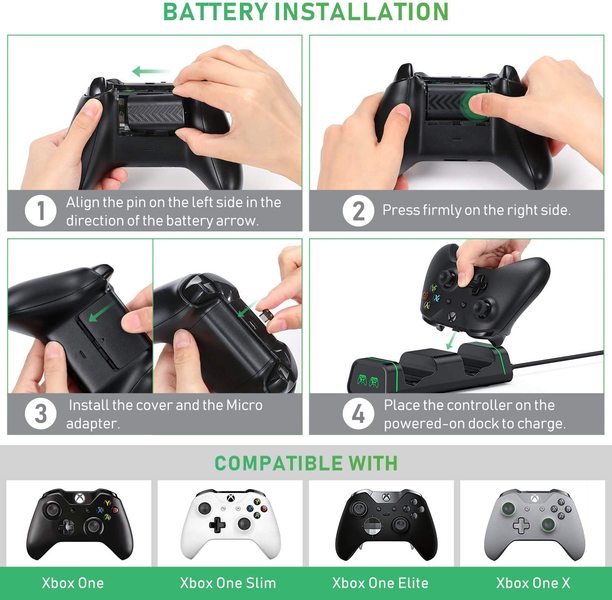 BATTERY INSTALLATION

1 Align the pin on the left side in the direction of the battery arrow.

2 Press firmly on the right side.

3 Install the cover and the Micro adapter.

4 Place the controller on the powered-on dock to charge.

COMPATIBLE WITH

Xbox One

Xbox One Slim

Xbox One Elite

Xbox One X