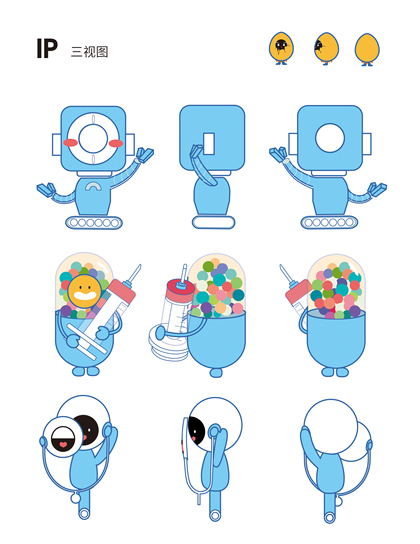 IP 三视图