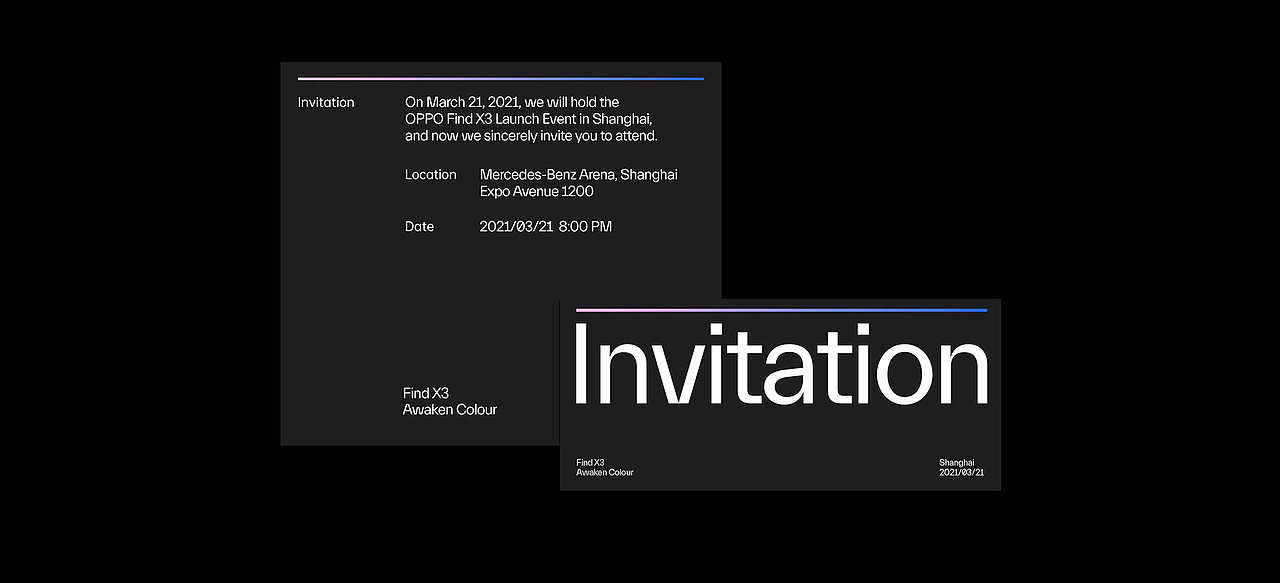 Invitation

On March 21, 2021, we will hold the OPPO Find X3 Launch Event in Shanghai, and now we sincerely invite you to attend.

Location
Mercedes-Benz Arena, Shanghai
Expo Avenue 1200

Date
2021/03/21 8:00 PM

Find X3
Awaken Colour

Invitation

Find X3
Awaken Colour

Shanghai
2021/03/21