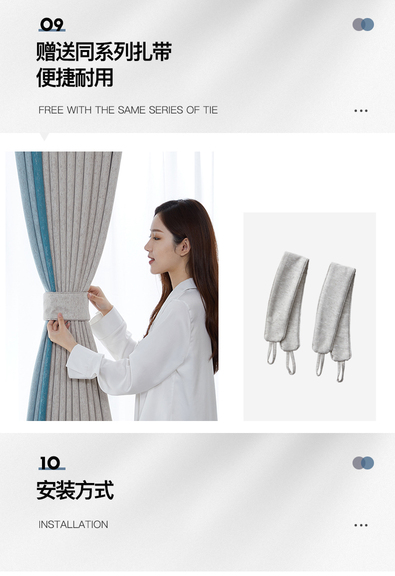 09

赠送同系列扎带
便捷耐用

FREE WITH THE SAME SERIES OF TIE

...

10

安装方式

INSTALLATION

...