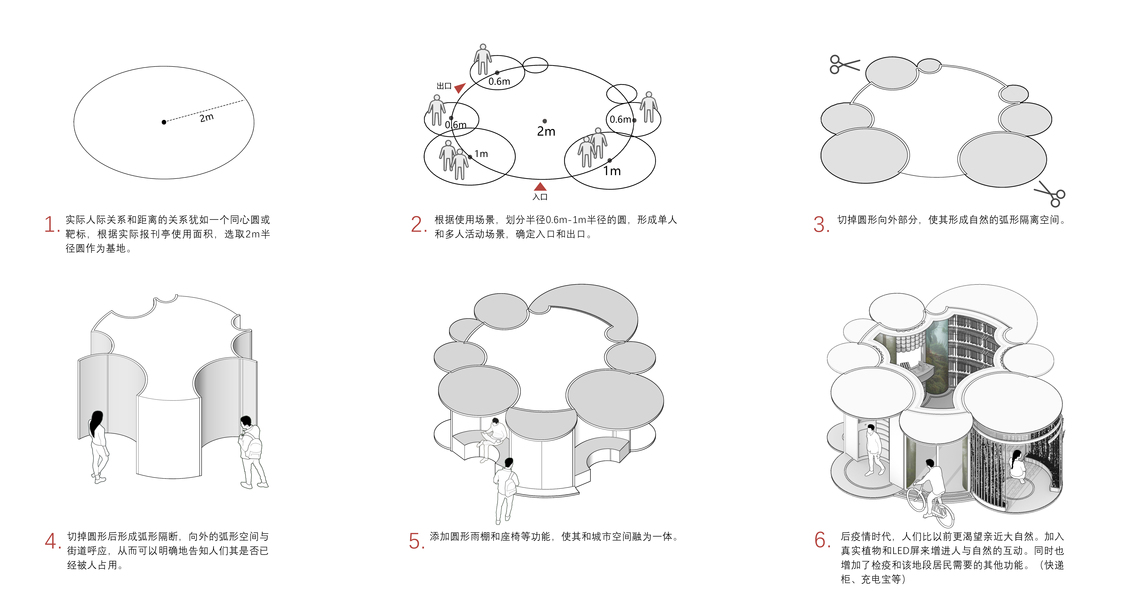 2m

1. 实际人际关系和距离的关系犹如一个同心圆或靶标，根据实际报刊亭使用面积，选取2m半径圆作为基地。

出口
0.6m
0.6m
2m
0.6m
1m
1m
入口

2. 根据使用场景，划分半径0.6m-1m半径的圆，形成单人和多人活动场景，确定入口和出口。

3. 切掉圆形向外部分，使其形成自然的弧形隔离空间。

4. 切掉圆形后形成弧形隔断，向外的弧形空间与街道呼应，从而可以明确地告知人们其是否已经被人占用。

5. 添加圆形雨棚和座椅等功能，使其和城市空间融为一体。

6. 后疫情时代，人们比以前更渴望亲近大自然。加入真实植物和LED屏来增进人与自然的互动。同时也增加了检疫和该地段居民需要的其他功能。（快递柜、充电宝等）