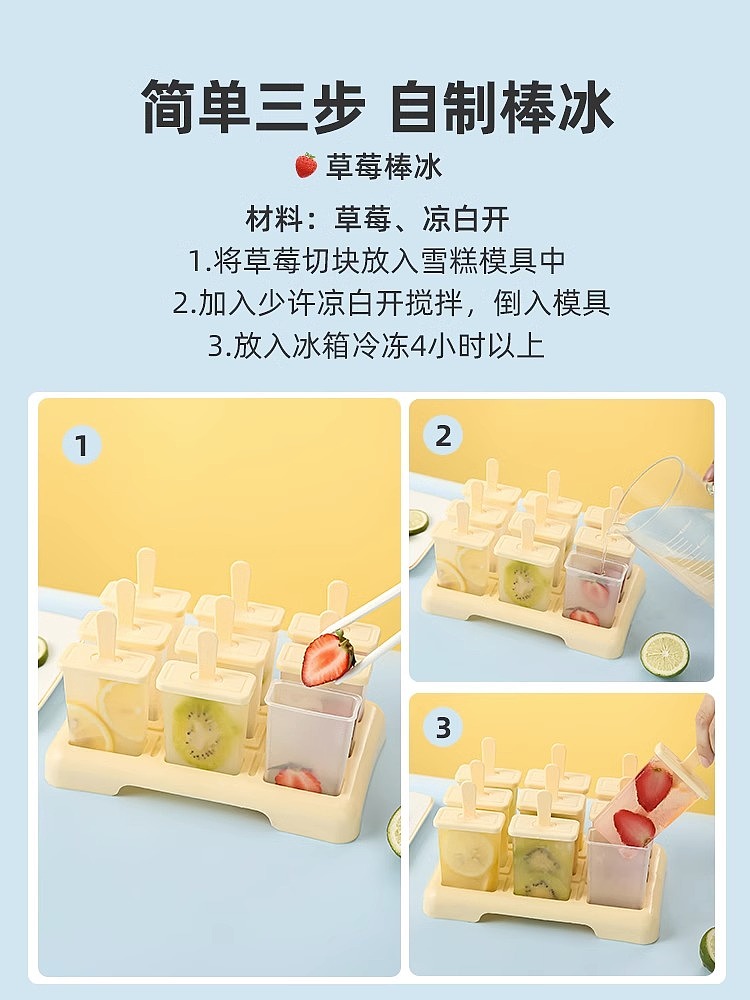 简单三步 自制棒冰

草莓棒冰

材料：草莓、凉白开
1.将草莓切块放入雪糕模具中
2.加入少许凉白开搅拌，倒入模具
3.放入冰箱冷冻4小时以上

1

2

3