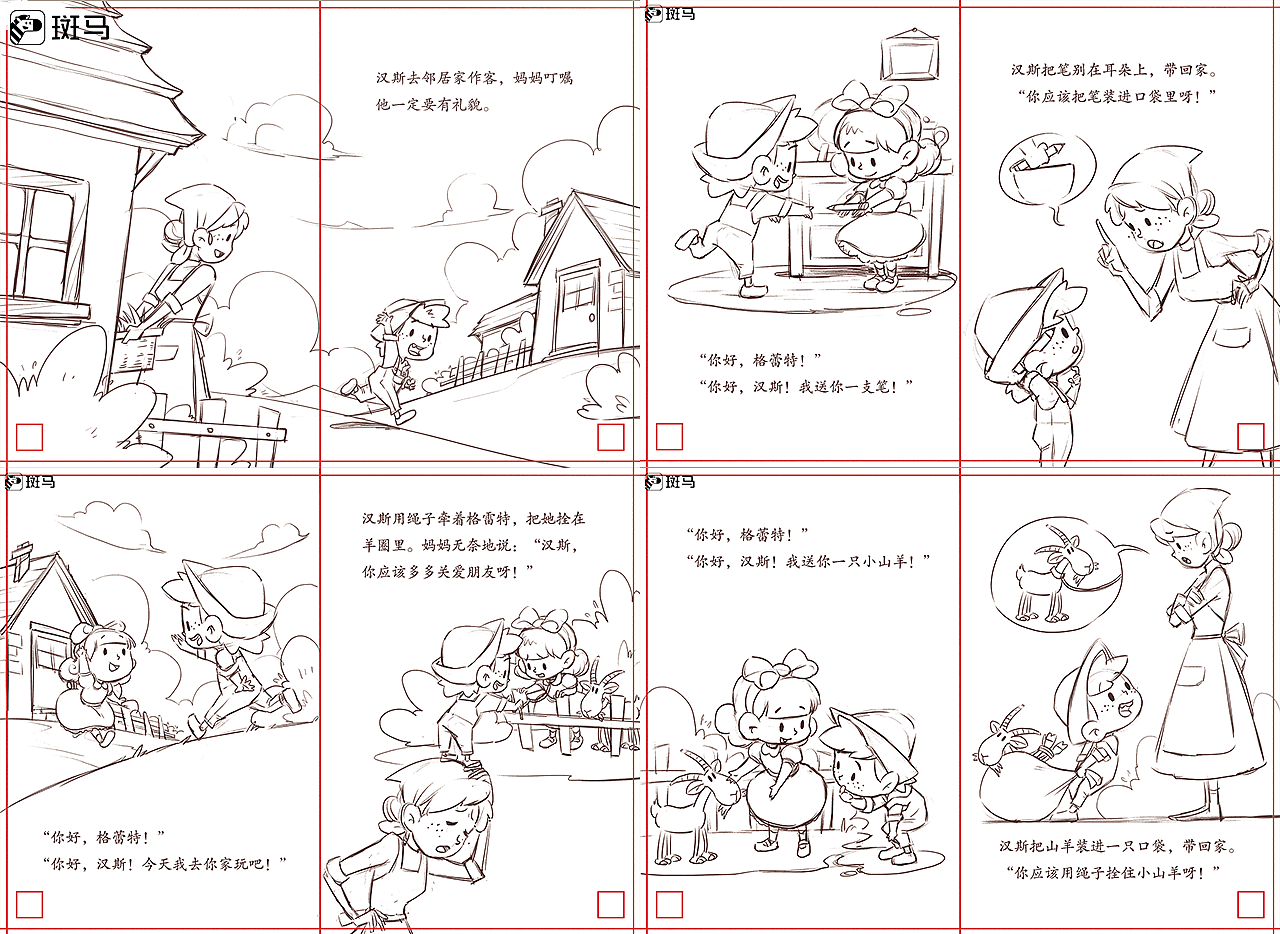 斑马

汉斯去邻居家作客，妈妈叮嘱他一定要有礼貌。

斑马

“你好，格蕾特！”
“你好，汉斯！我送你一支笔！”

汉斯把笔别在耳朵上，带回家。
“你应该把笔装进口袋里呀！”

斑马

“你好，格蕾特！”
“你好，汉斯！今天我去你家玩吧！”

汉斯用绳子牵着格蕾特，把她拴在羊圈里。妈妈无奈地说：“汉斯，你应该多多关爱朋友呀！”

斑马

“你好，格蕾特！”
“你好，汉斯！我送你一只小山羊！”

汉斯把山羊装进一只口袋，带回家。
“你应该用绳子拴住小山羊呀！”