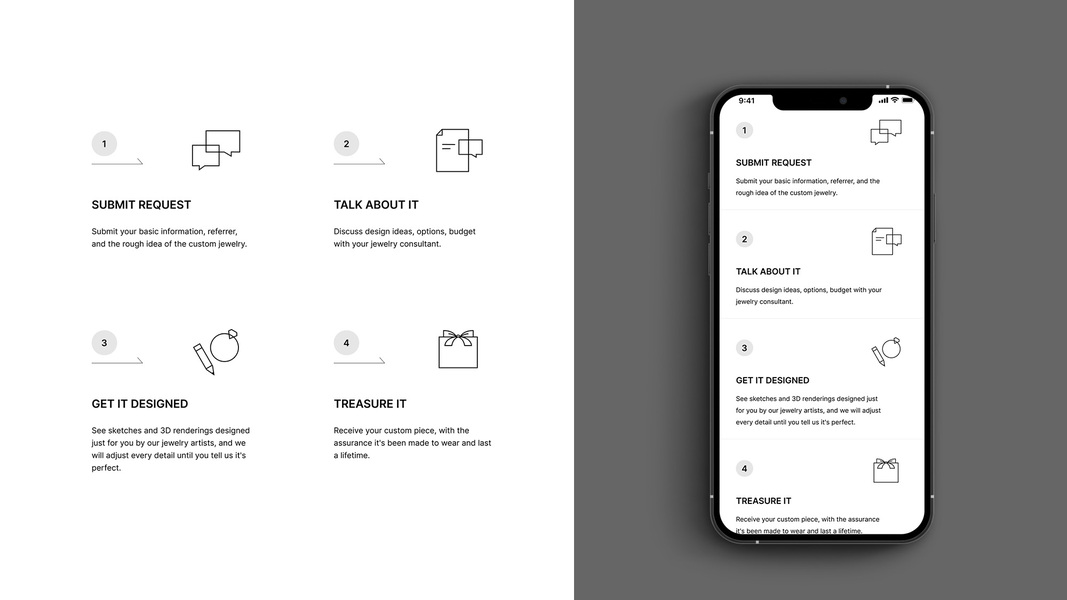 1

SUBMIT REQUEST

Submit your basic information, referrer, and the rough idea of the custom jewelry.

2

TALK ABOUT IT

Discuss design ideas, options, budget with your jewelry consultant.

3

GET IT DESIGNED

See sketches and 3D renderings designed just for you by our jewelry artists, and we will adjust every detail until you tell us it's perfect.

4

TREASURE IT

Receive your custom piece, with the assurance it's been made to wear and last a lifetime.

9:41

1

SUBMIT REQUEST

Submit your basic information, referrer, and the rough idea of the custom jewelry.

2

TALK ABOUT IT

Discuss design ideas, options, budget with your jewelry consultant.

3

GET IT DESIGNED

See sketches and 3D renderings designed just for you by our jewelry artists, and we will adjust every detail until you tell us it's perfect.

4

TREASURE IT

Receive your custom piece, with the assurance it's been made to wear and last a lifetime.