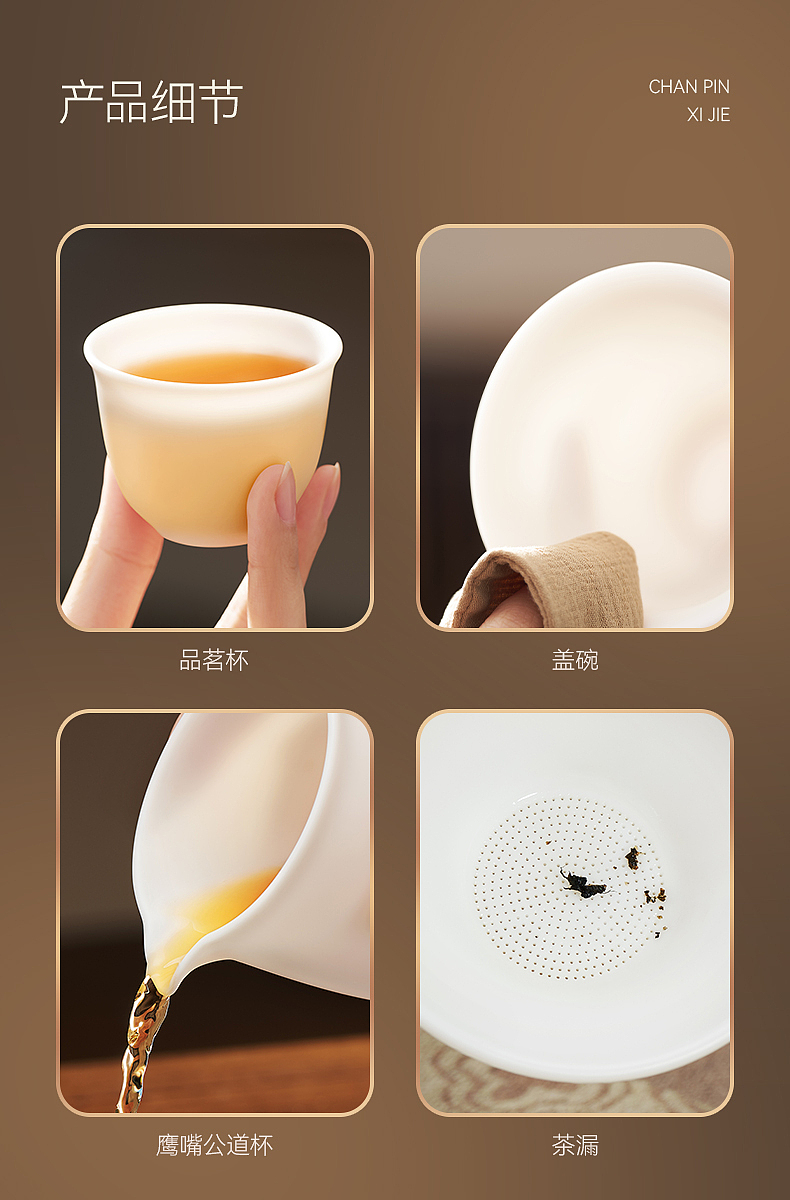 产品细节

CHAN PIN
XI JIE

品茗杯

盖碗

鹰嘴公道杯

茶漏