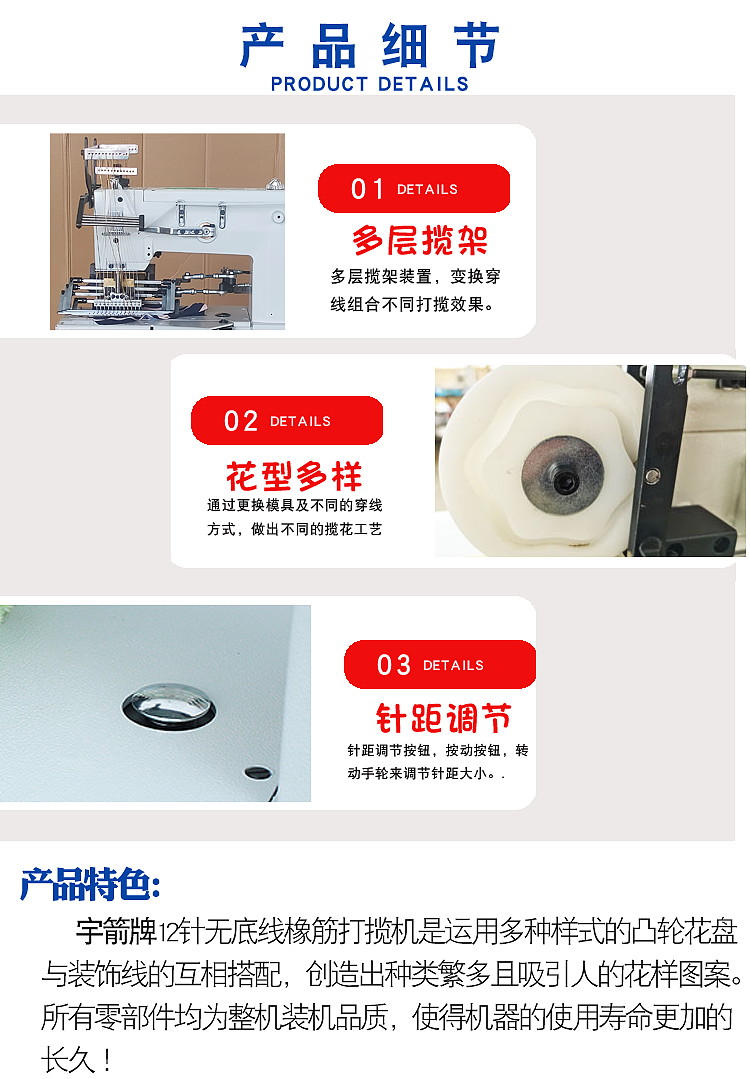 产品细节
PRODUCT DETAILS

01 DETAILS
多层揽架
多层揽架装置，变换穿线组合不同打揽效果。

02 DETAILS
花型多样
通过更换模具及不同的穿线方式，做出不同的揽花工艺

03 DETAILS
针距调节
针距调节按钮，按动按钮，转动手轮来调节针距大小。.

产品特色:
宇箭牌12针无底线橡筋打揽机是运用多种样式的凸轮花盘与装饰线的互相搭配，创造出种类繁多且吸引人的花样图案。所有零部件均为整机装机品质，使得机器的使用寿命更加的长久！