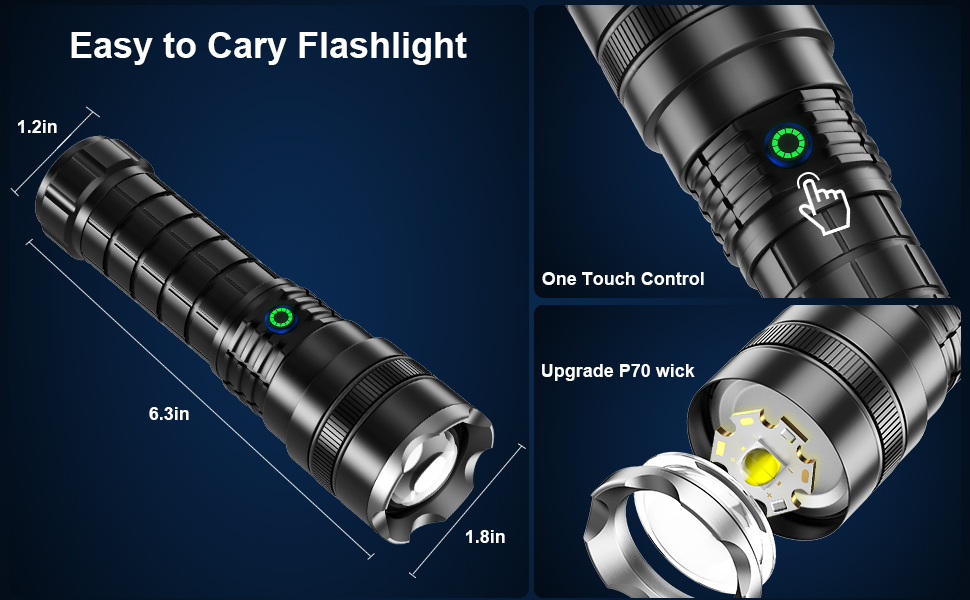 Easy to Cary Flashlight

1.2in

6.3in

1.8in

One Touch Control

Upgrade P70 wick