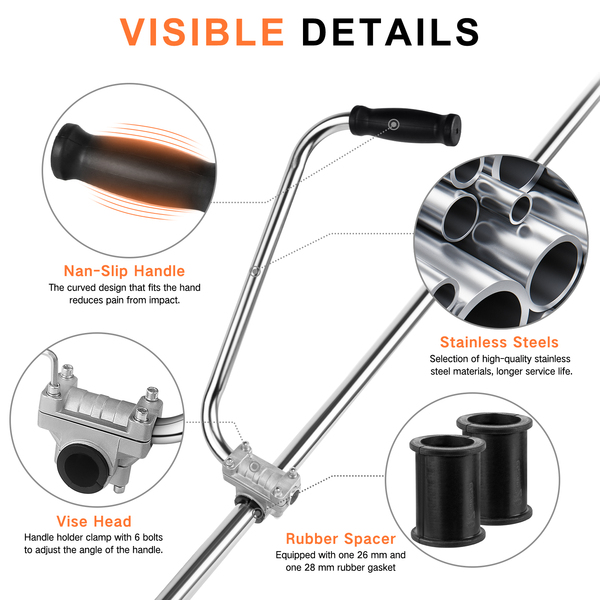 VISIBLE DETAILS

Nan-Slip Handle
The curved design that fits the hand reduces pain from impact.

Stainless Steels
Selection of high-quality stainless steel materials, longer service life.

Vise Head
Handle holder clamp with 6 bolts to adjust the angle of the handle.

Rubber Spacer
Equipped with one 26 mm and one 28 mm rubber gasket