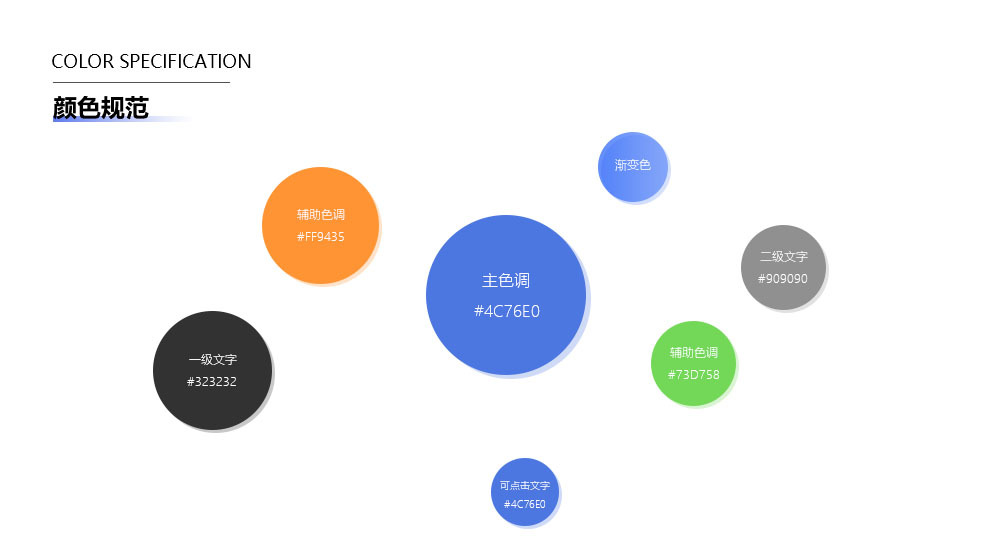 COLOR SPECIFICATION

颜色规范

渐变色

辅助色调
#FF9435

主色调
#4C76E0

二级文字
#909090

一级文字
#323232

辅助色调
#73D758

可点击文字
#4C76E0