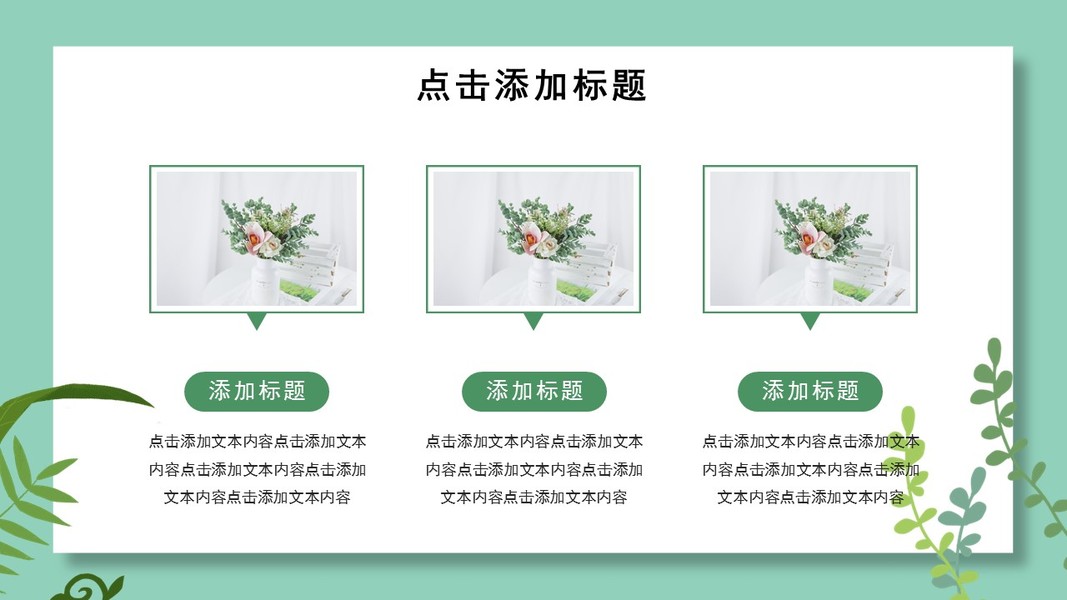 点击添加标题

添加标题

点击添加文本内容点击添加文本内容点击添加文本内容点击添加文本内容点击添加文本内容

添加标题

点击添加文本内容点击添加文本内容点击添加文本内容点击添加文本内容点击添加文本内容

添加标题

点击添加文本内容点击添加文本内容点击添加文本内容点击添加文本内容点击添加文本内容