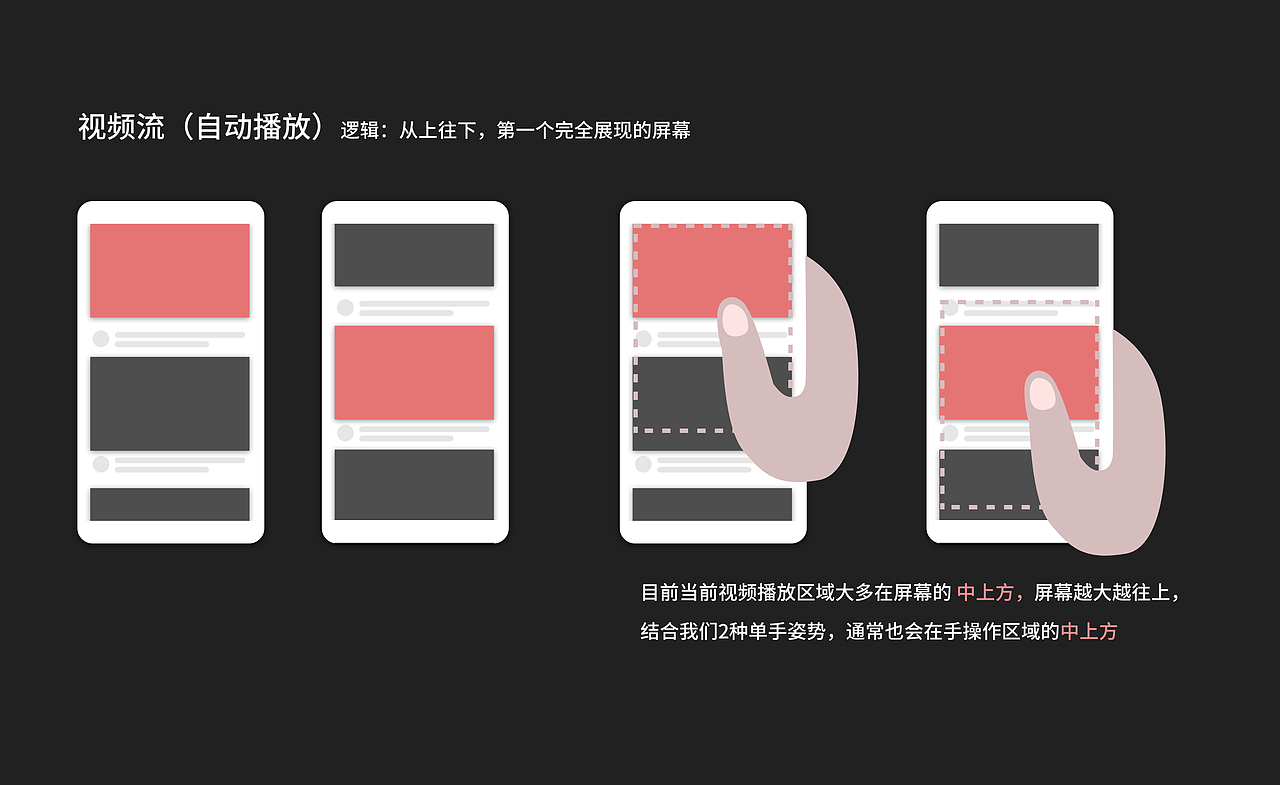 视频流（自动播放）逻辑：从上往下，第一个完全展现的屏幕

目前当前视频播放区域大多在屏幕的 中上方，屏幕越大越往上，
结合我们2种单手姿势，通常也会在手操作区域的中上方