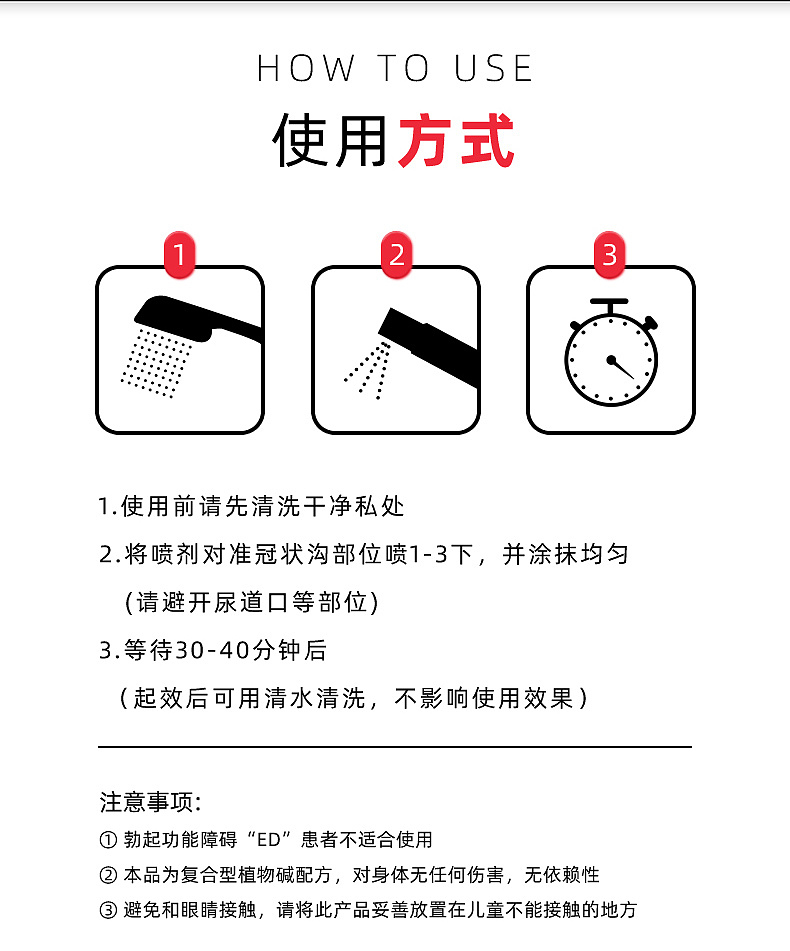 HOW TO USE

使用方式

1

2

3

1.使用前请先清洗干净私处

2.将喷剂对准冠状沟部位喷1-3下，并涂抹均匀

(请避开尿道口等部位)

3.等待30-40分钟后

（起效后可用清水清洗，不影响使用效果）

注意事项:

① 勃起功能障碍“ED”患者不适合使用

② 本品为复合型植物碱配方，对身体无任何伤害，无依赖性

③ 避免和眼睛接触，请将此产品妥善放置在儿童不能接触的地方