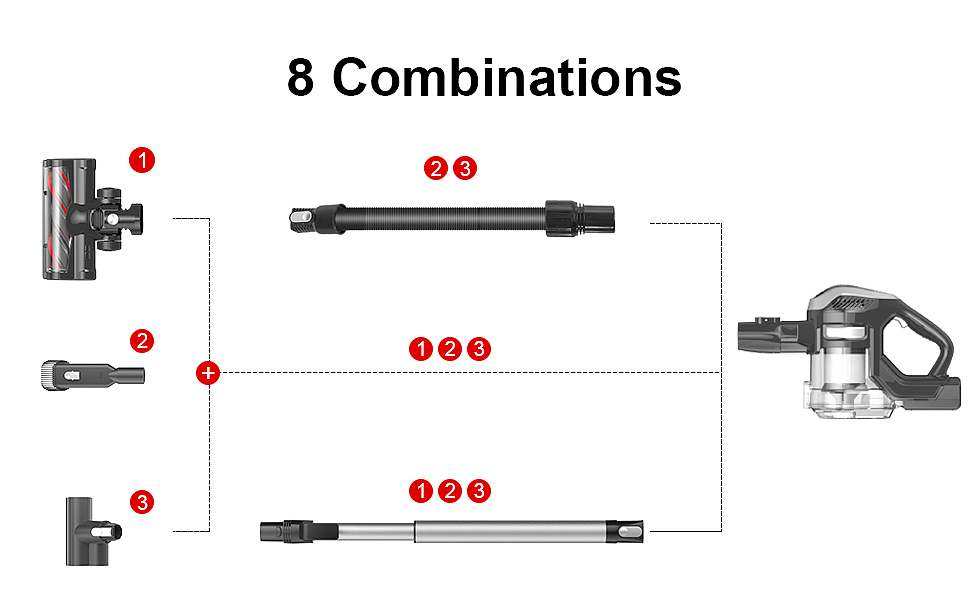 8 Combinations

1

2 3

2

+

1 2 3

3

1 2 3