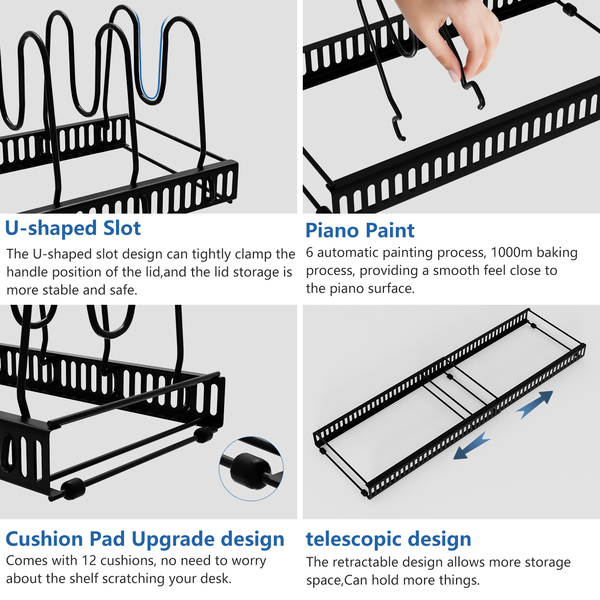 U-shaped Slot

The U-shaped slot design can tightly clamp the handle position of the lid,and the lid storage is more stable and safe.

Piano Paint

6 automatic painting process, 1000m baking process, providing a smooth feel close to the piano surface.

Cushion Pad Upgrade design

Comes with 12 cushions, no need to worry about the shelf scratching your desk.

telescopic design

The retractable design allows more storage space,Can hold more things.