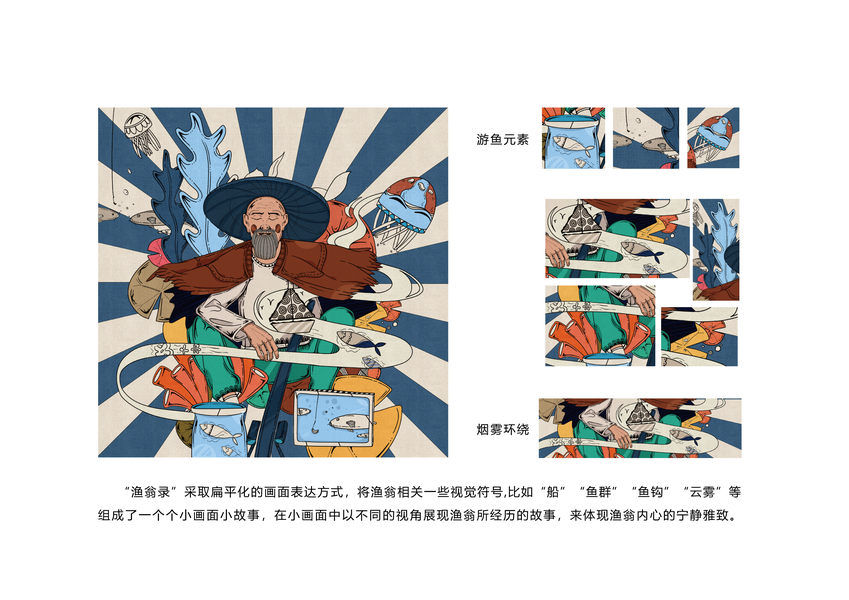 游鱼元素

烟雾环绕

“渔翁录”采取扁平化的画面表达方式，将渔翁相关一些视觉符号,比如“船”“鱼群”“鱼钩”“云雾”等组成了一个个小画面小故事，在小画面中以不同的视角展现渔翁所经历的故事，来体现渔翁内心的宁静雅致。