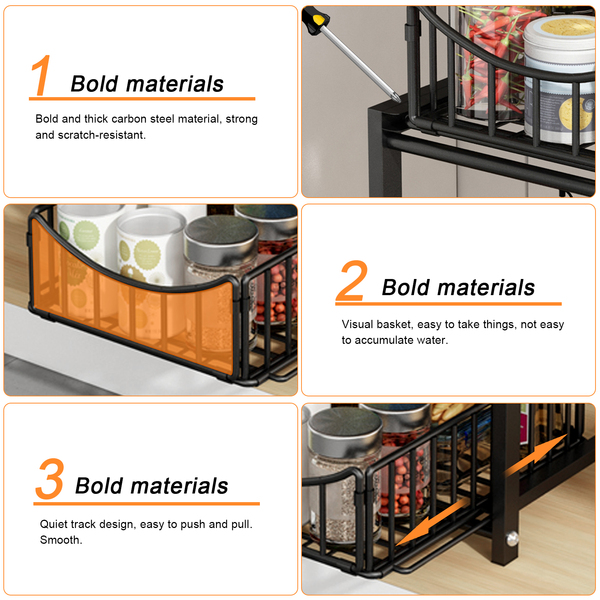 1 Bold materials

Bold and thick carbon steel material, strong and scratch-resistant.

2 Bold materials

Visual basket, easy to take things, not easy to accumulate water.

3 Bold materials

Quiet track design, easy to push and pull. Smooth.