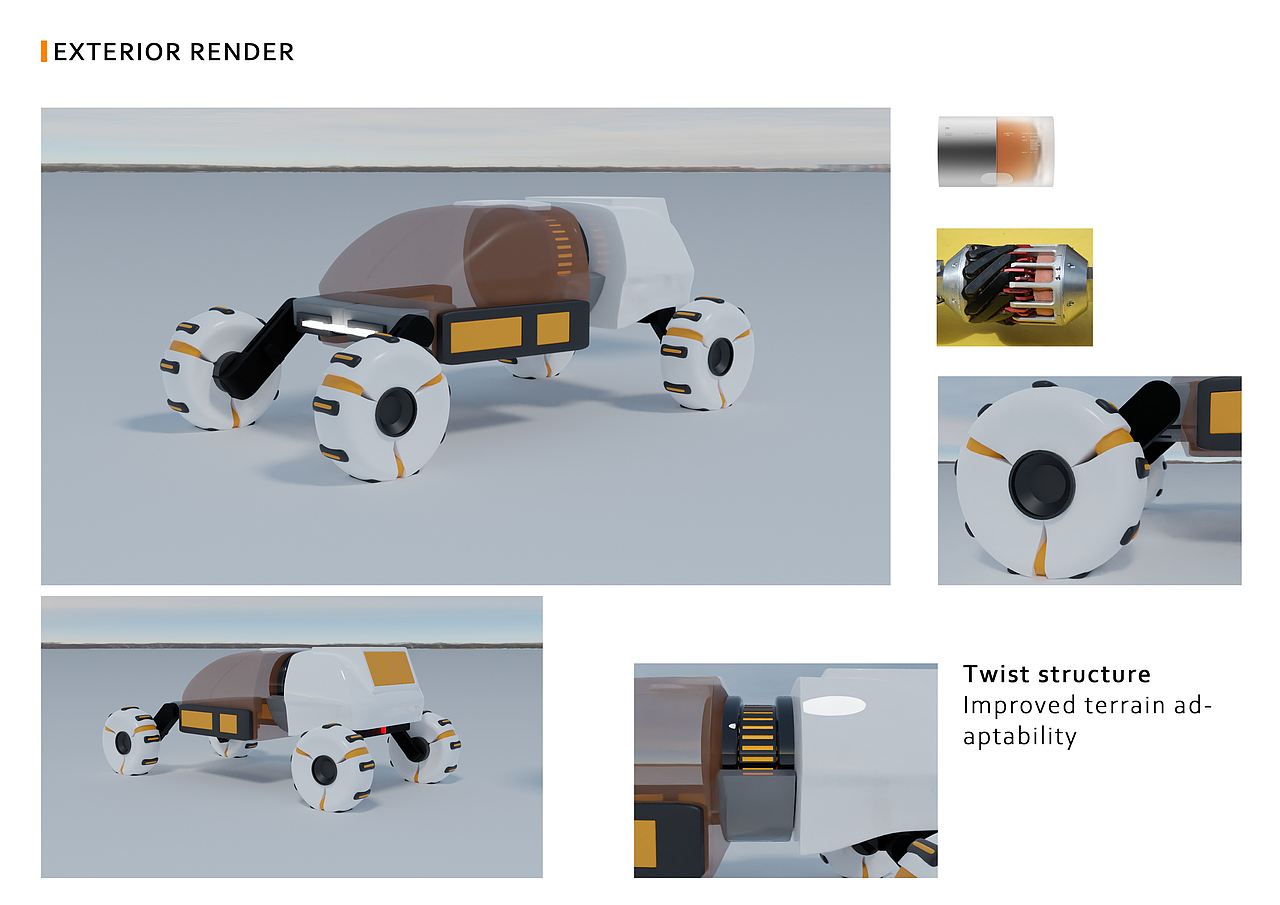 EXTERIOR RENDER

Twist structure
Improved terrain adaptability