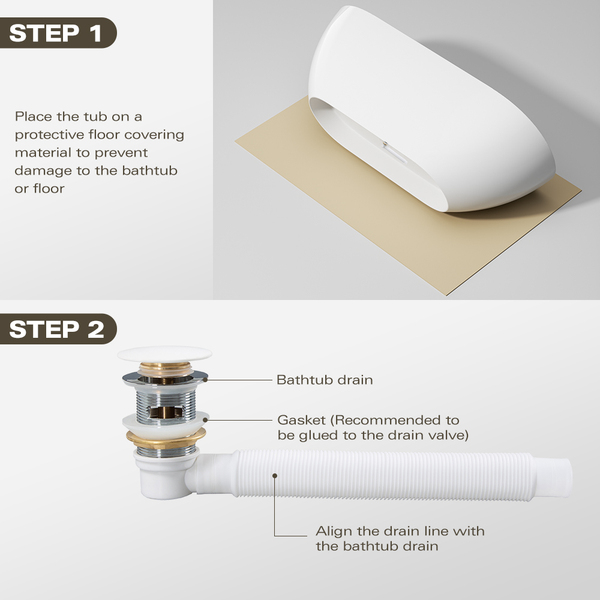 STEP 1

Place the tub on a protective floor covering material to prevent damage to the bathtub or floor

STEP 2

Bathtub drain

Gasket (Recommended to be glued to the drain valve)

Align the drain line with the bathtub drain