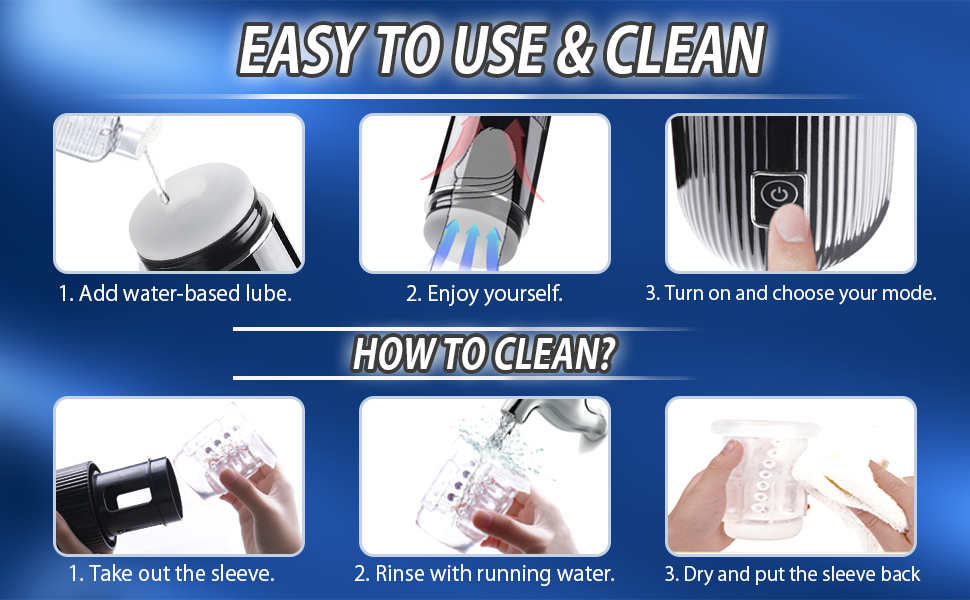 EASY TO USE & CLEAN

1. Add water-based lube.

2. Enjoy yourself.

3. Turn on and choose your mode.

HOW TO CLEAN?

1. Take out the sleeve.

2. Rinse with running water.

3. Dry and put the sleeve back