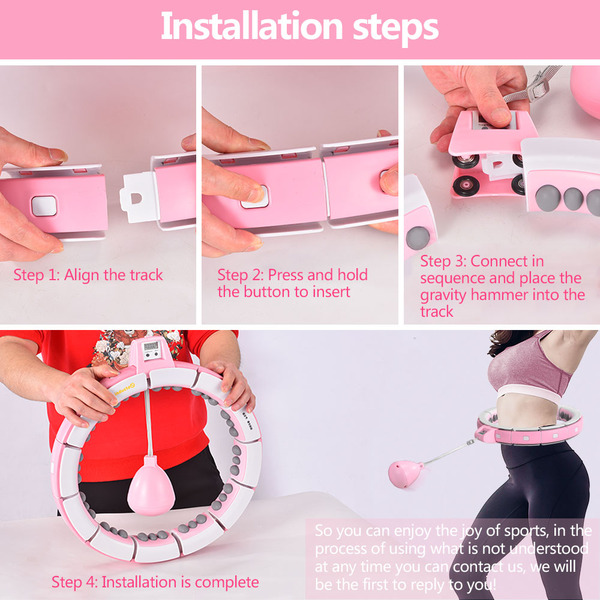 Installation steps

Step 1: Align the track

Step 2: Press and hold the button to insert

Step 3: Connect in sequence and place the gravity hammer into the track

Step 4: Installation is complete

So you can enjoy the joy of sports, in the process of using what is not understood at any time you can contact us, we will be the first to reply to you!