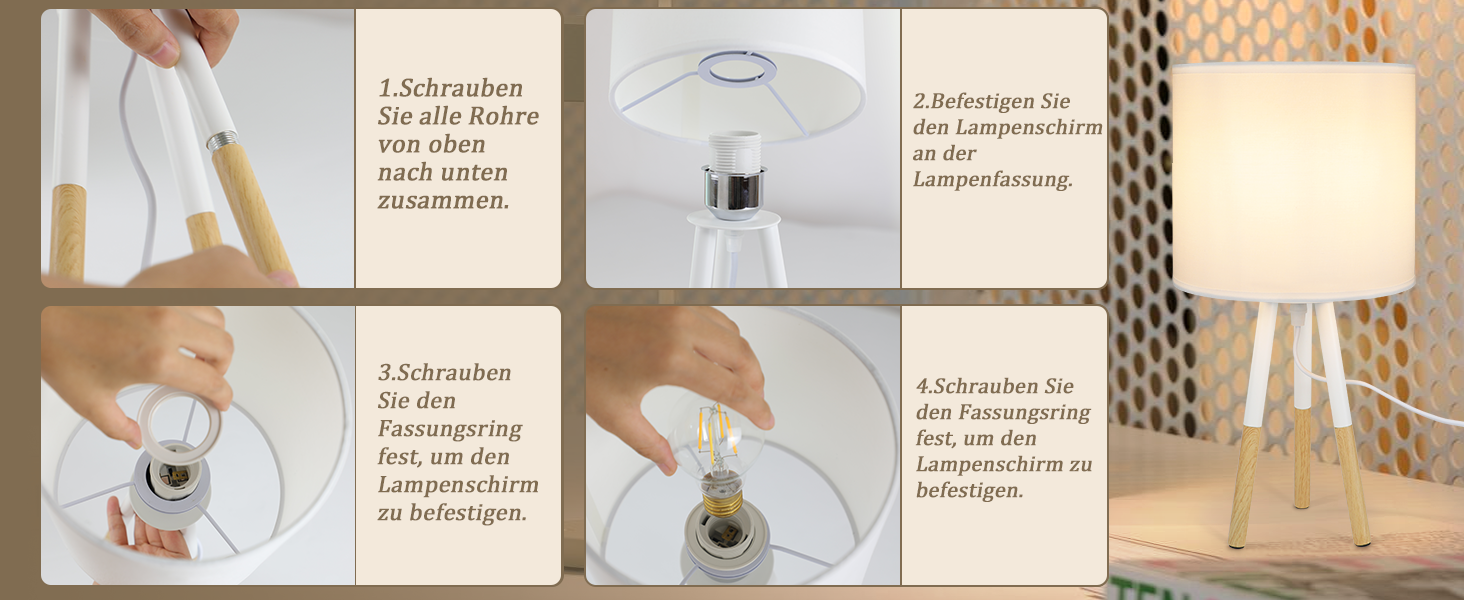 1.Schrauben Sie alle Rohre von oben nach unten zusammen.

2.Befestigen Sie den Lampenschirm an der Lampenfassung.

3.Schrauben Sie den Fassungsring fest, um den Lampenschirm zu befestigen.

4.Schrauben Sie den Fassungsring fest, um den Lampenschirm zu befestigen.