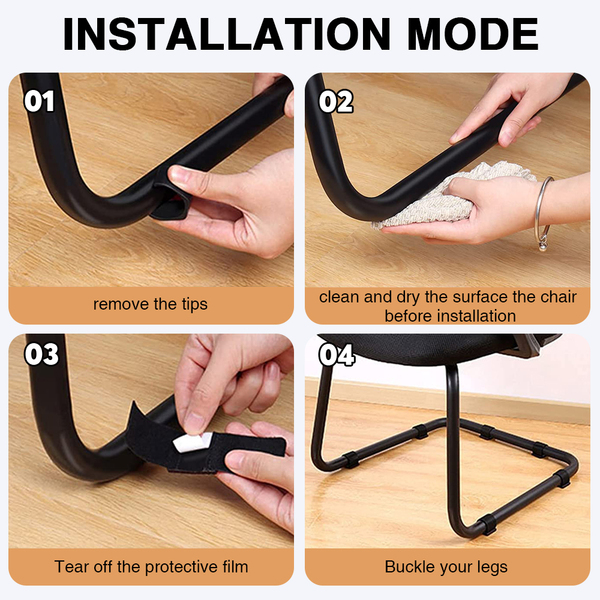 INSTALLATION MODE

01

remove the tips

02

clean and dry the surface the chair before installation

03

Tear off the protective film

04

Buckle your legs