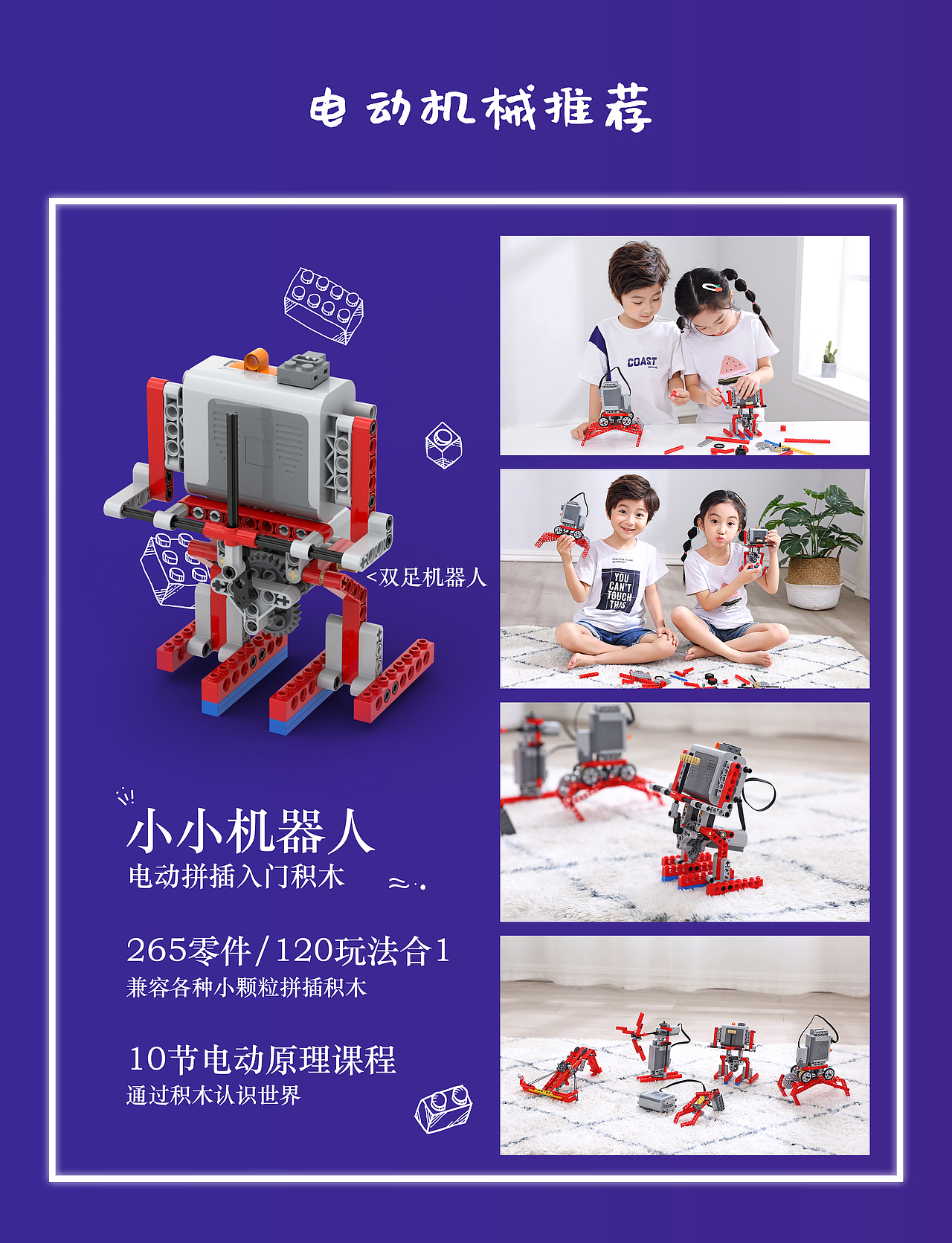 电动机械推荐

<双足机器人

小小机器人
电动拼插入门积木

265零件/120玩法合1
兼容各种小颗粒拼插积木

10节电动原理课程
通过积木认识世界

COAST

YOU CAN'T TOUCH THIS