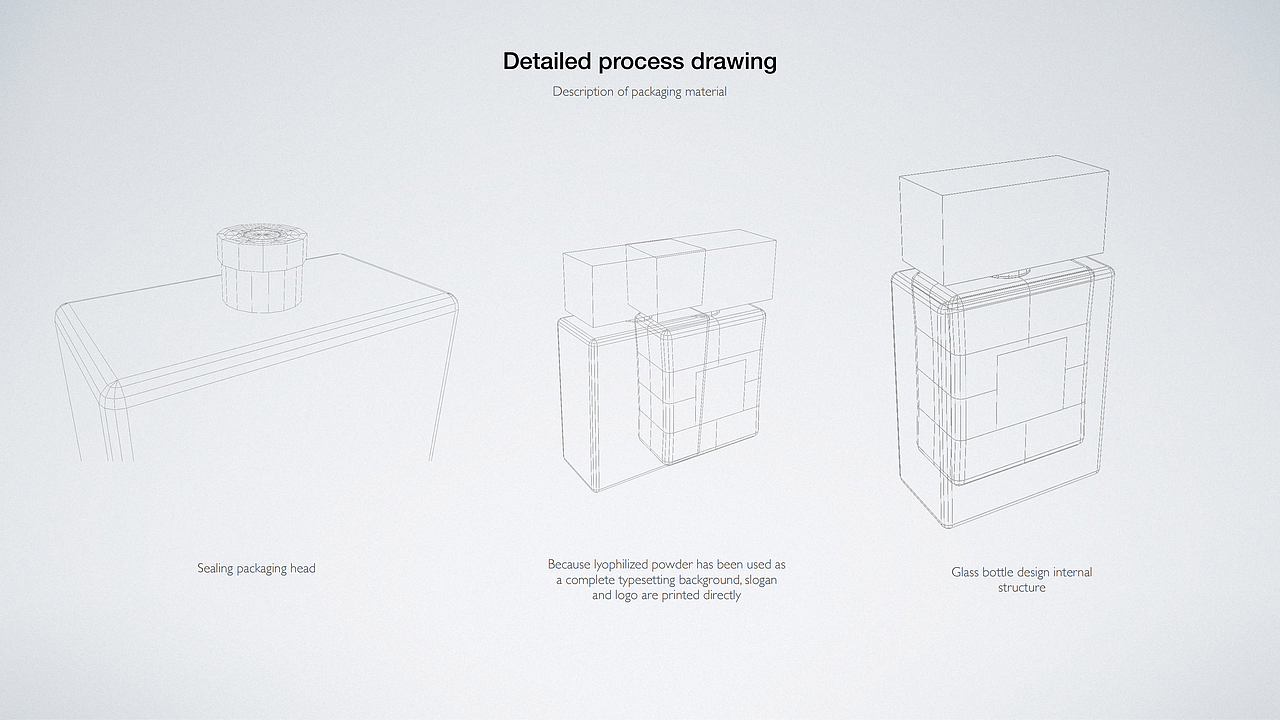 Detailed process drawing

Description of packaging material

Sealing packaging head

Because lyophilized powder has been used as a complete typesetting background, slogan and logo are printed directly

Glass bottle design internal structure