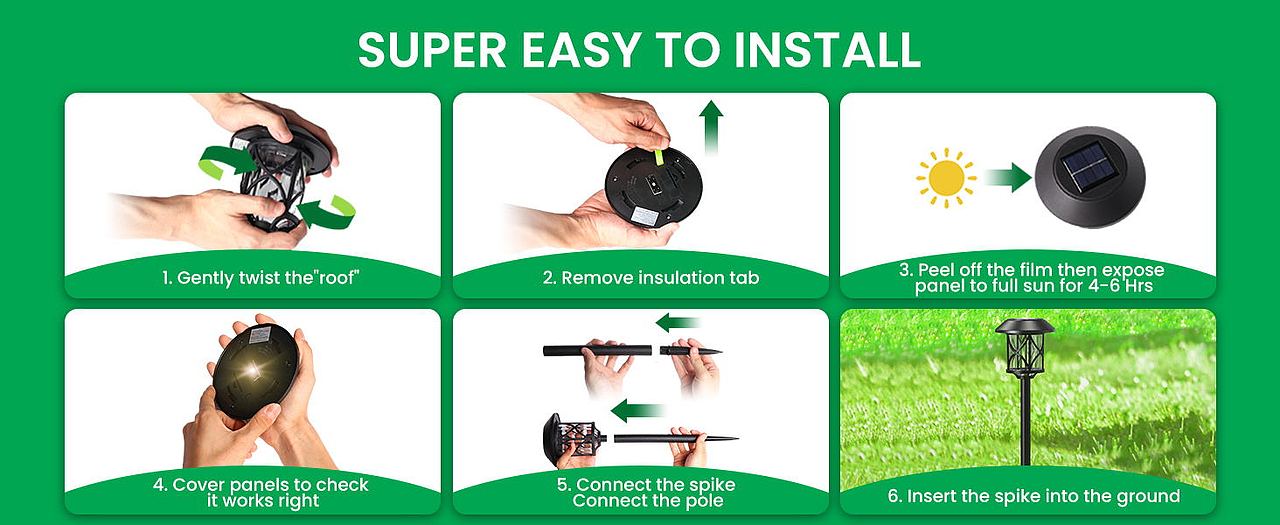 SUPER EASY TO INSTALL

1. Gently twist the"roof"

2. Remove insulation tab

3. Peel off the film then expose panel to full sun for 4-6 Hrs

4. Cover panels to check it works right

5. Connect the spike Connect the pole

6. Insert the spike into the ground