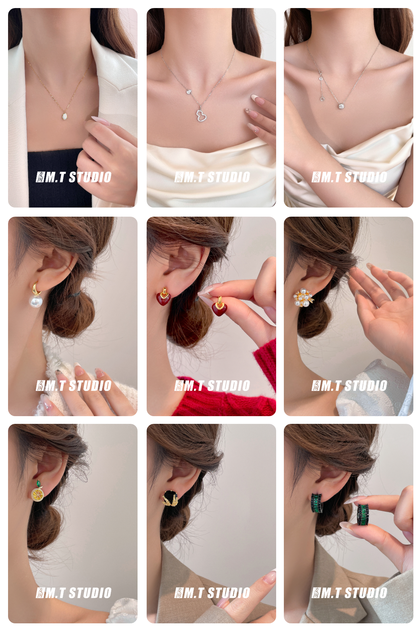 M.T STUDIO

M.T STUDIO

M.T STUDIO

M.T STUDIO

M.T STUDIO

M.T STUDIO

M.T STUDIO

M.T STUDIO

M.T STUDIO