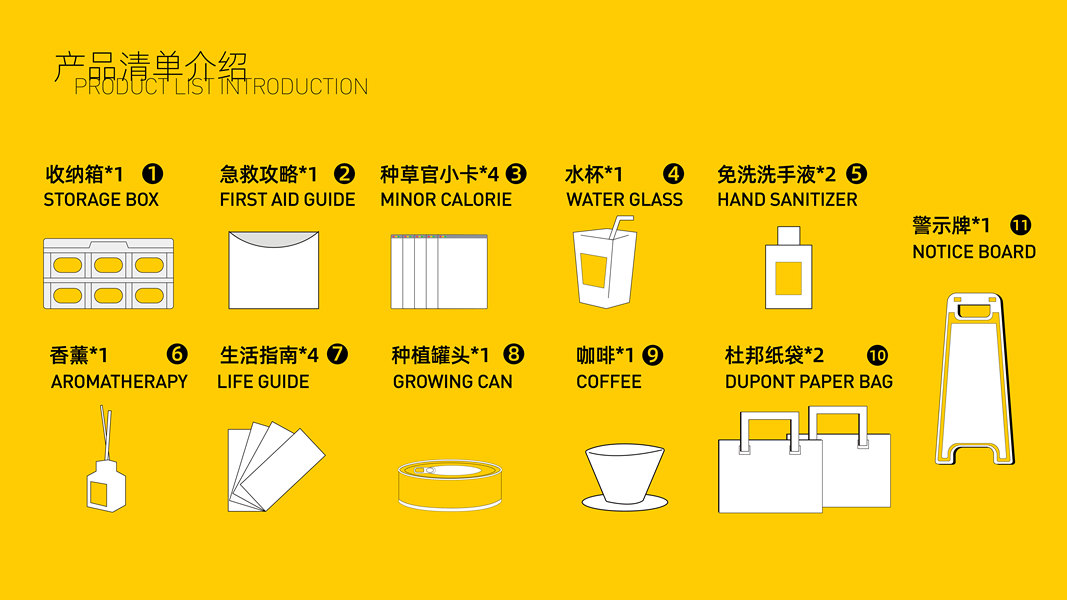 产品清单介绍
PRODUCT LIST INTRODUCTION

收纳箱*1 ❶
STORAGE BOX

急救攻略*1 ❷
FIRST AID GUIDE

种草官小卡*4 ❸
MINOR CALORIE

水杯*1 ❹
WATER GLASS

免洗洗手液*2 ❺
HAND SANITIZER

警示牌*1 ⓫
NOTICE BOARD

香薰*1 ❻
AROMATHERAPY

生活指南*4 ❼
LIFE GUIDE

种植罐头*1 ❽
GROWING CAN

咖啡*1 ❾
COFFEE

杜邦纸袋*2 ❿
DUPONT PAPER BAG