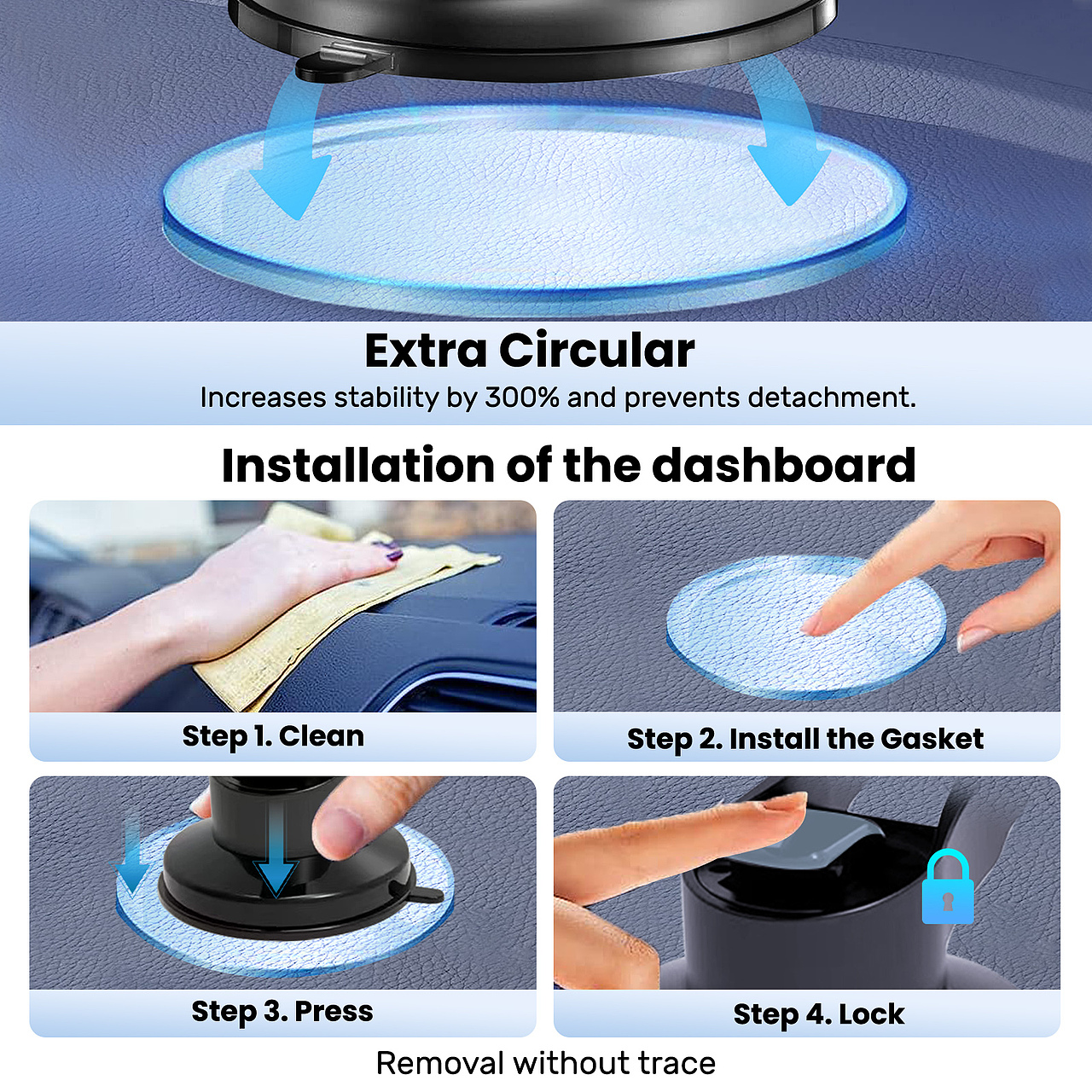 Extra Circular

Increases stability by 300% and prevents detachment.

Installation of the dashboard

Step 1. Clean

Step 2. Install the Gasket

Step 3. Press

Step 4. Lock

Removal without trace