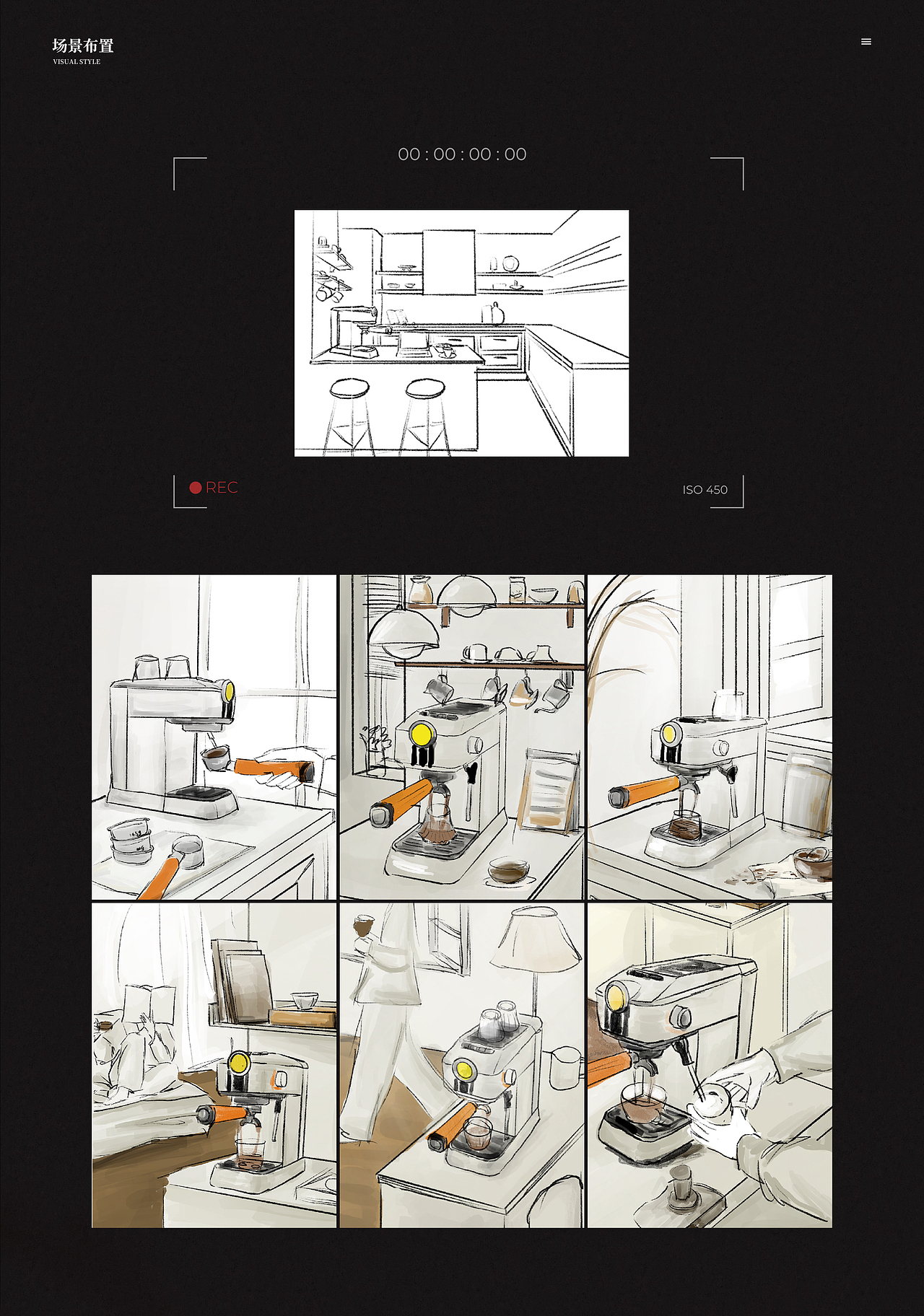 场景布置
VISUAL STYLE

00 : 00 : 00 : 00

REC

ISO 450