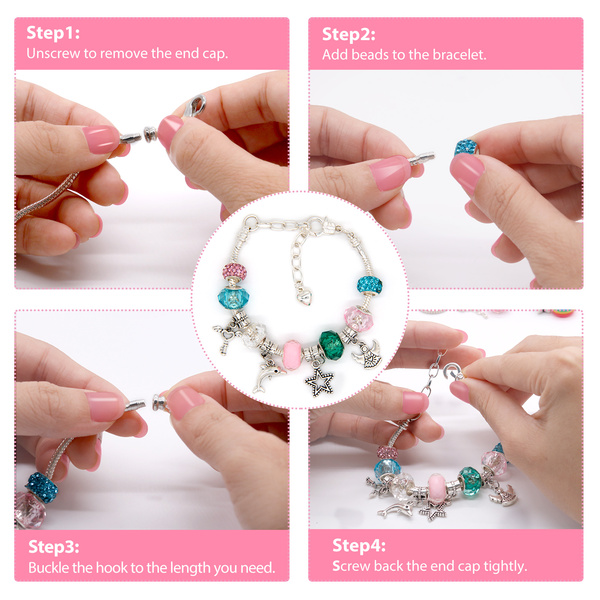 Step1:
Unscrew to remove the end cap.

Step2:
Add beads to the bracelet.

Step3:
Buckle the hook to the length you need.

Step4:
Screw back the end cap tightly.