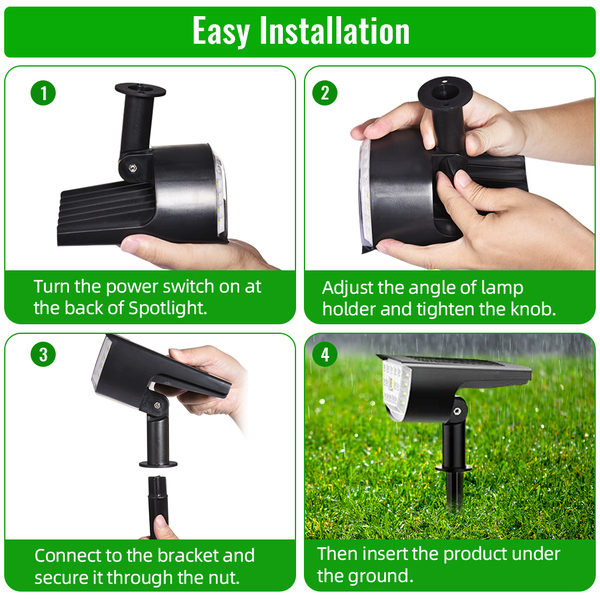 Easy Installation

1

Turn the power switch on at the back of Spotlight.

2

Adjust the angle of lamp holder and tighten the knob.

3

Connect to the bracket and secure it through the nut.

4

Then insert the product under the ground.