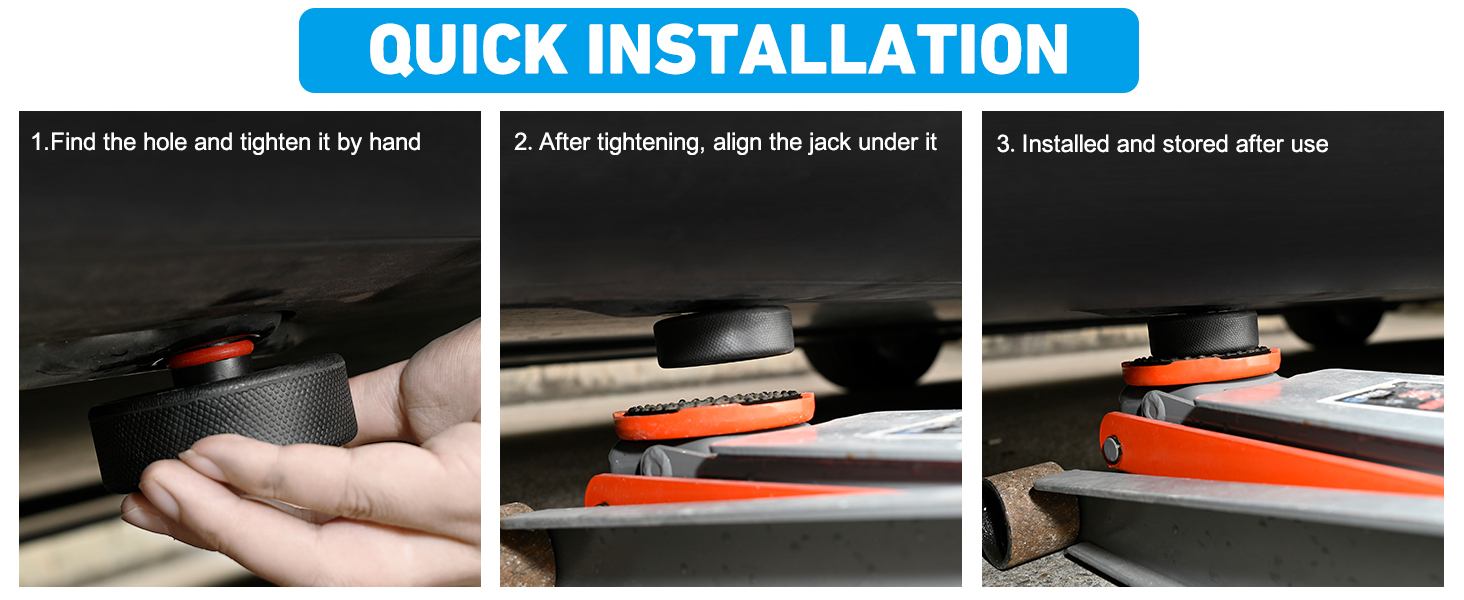 QUICK INSTALLATION

1.Find the hole and tighten it by hand

2. After tightening, align the jack under it

3. Installed and stored after use