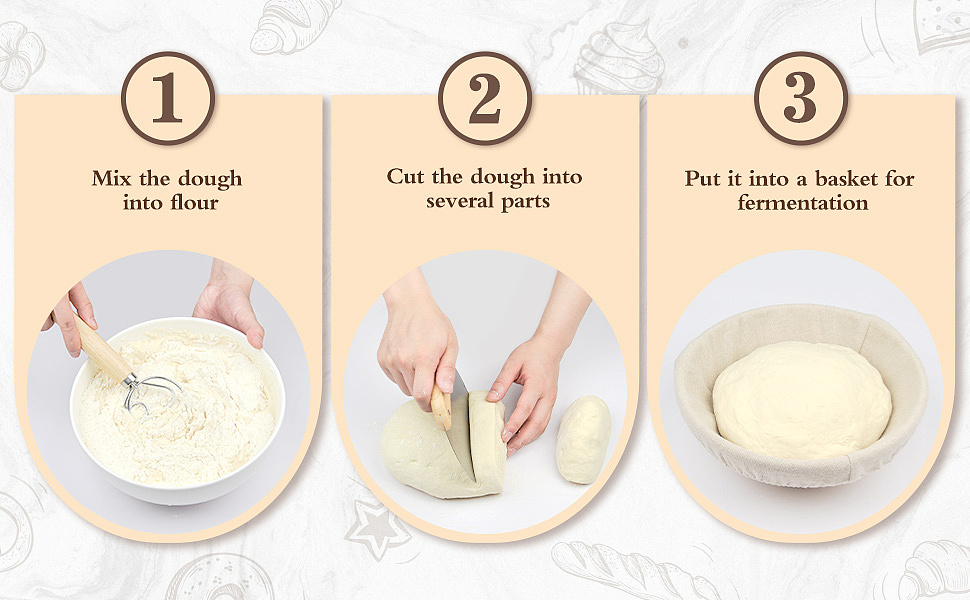 1

Mix the dough into flour

2

Cut the dough into several parts

3

Put it into a basket for fermentation