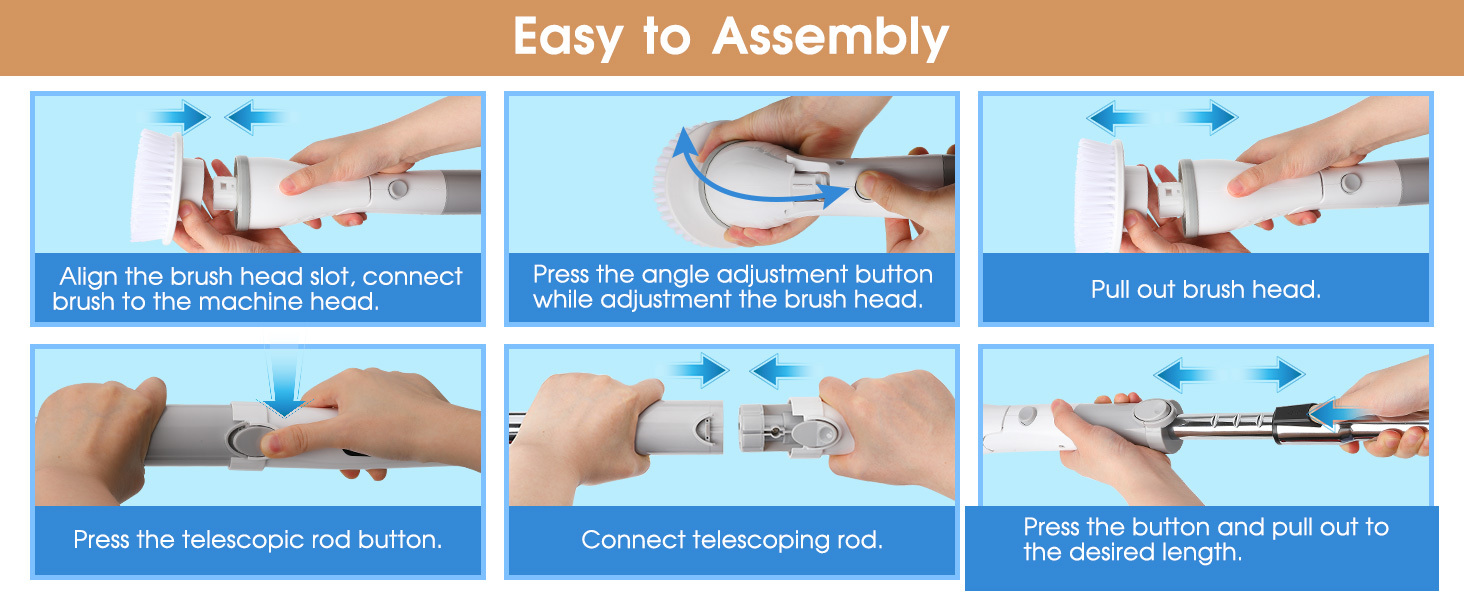 Easy to Assembly

Align the brush head slot, connect brush to the machine head.

Press the angle adjustment button while adjustment the brush head.

Pull out brush head.

Press the telescopic rod button.

Connect telescoping rod.

Press the button and pull out to the desired length.