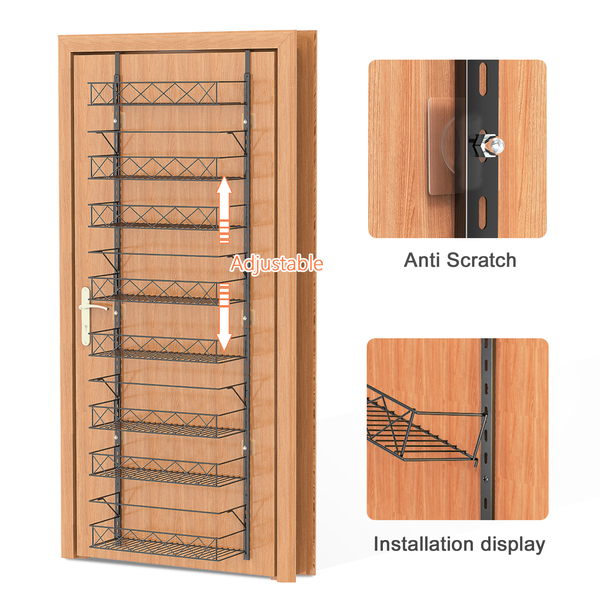 Adjustable

Anti Scratch

Installation display