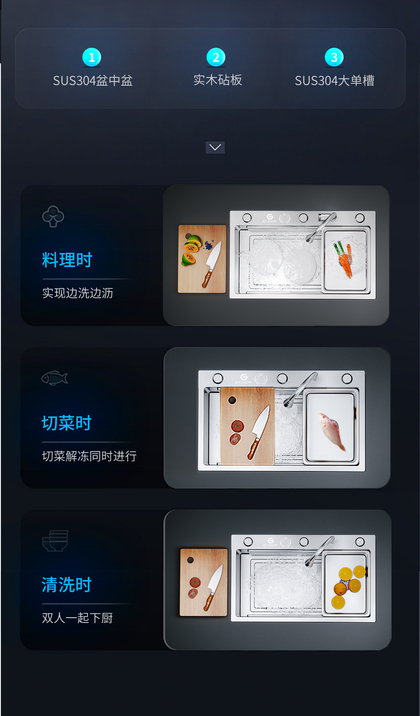 1
SUS304盆中盆

2
实木砧板

3
SUS304大单槽

料理时

实现边洗边沥

切菜时

切菜解冻同时进行

清洗时

双人一起下厨