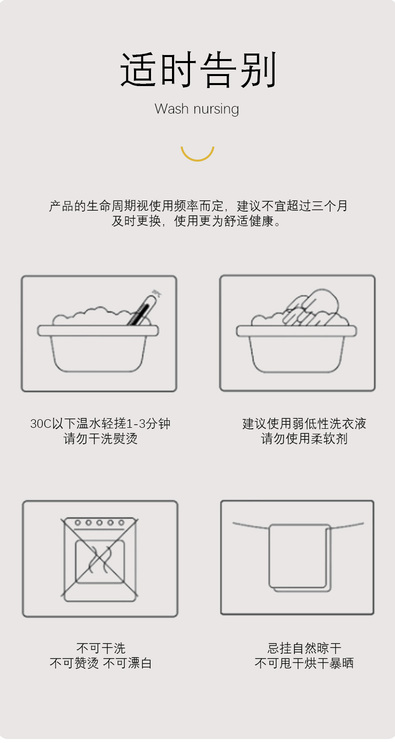 适时告别

Wash nursing

产品的生命周期视使用频率而定，建议不宜超过三个月及时更换，使用更为舒适健康。

30C以下温水轻搓1-3分钟
请勿干洗熨烫

建议使用弱低性洗衣液
请勿使用柔软剂

不可干洗
不可赞烫 不可漂白

忌挂自然晾干
不可甩干烘干暴晒