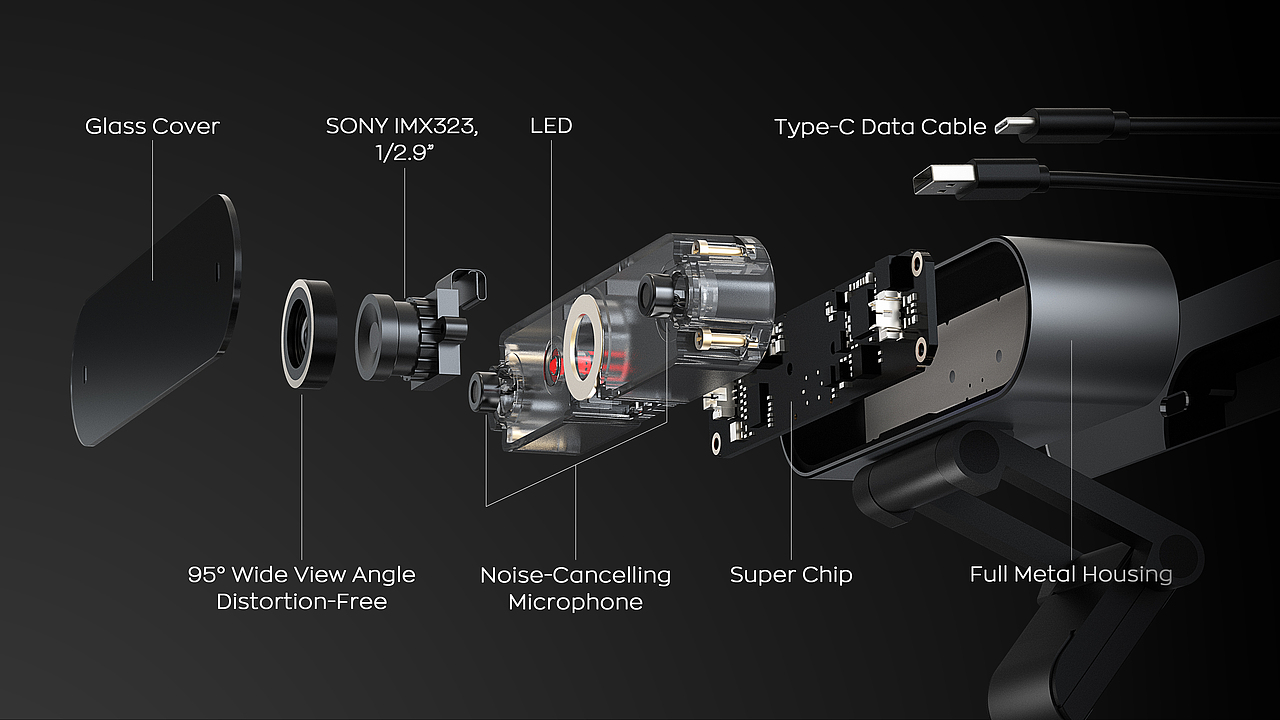 Glass Cover

SONY IMX323,
1/2.9"

LED

Type-C Data Cable

95° Wide View Angle
Distortion-Free

Noise-Cancelling
Microphone

Super Chip

Full Metal Housing