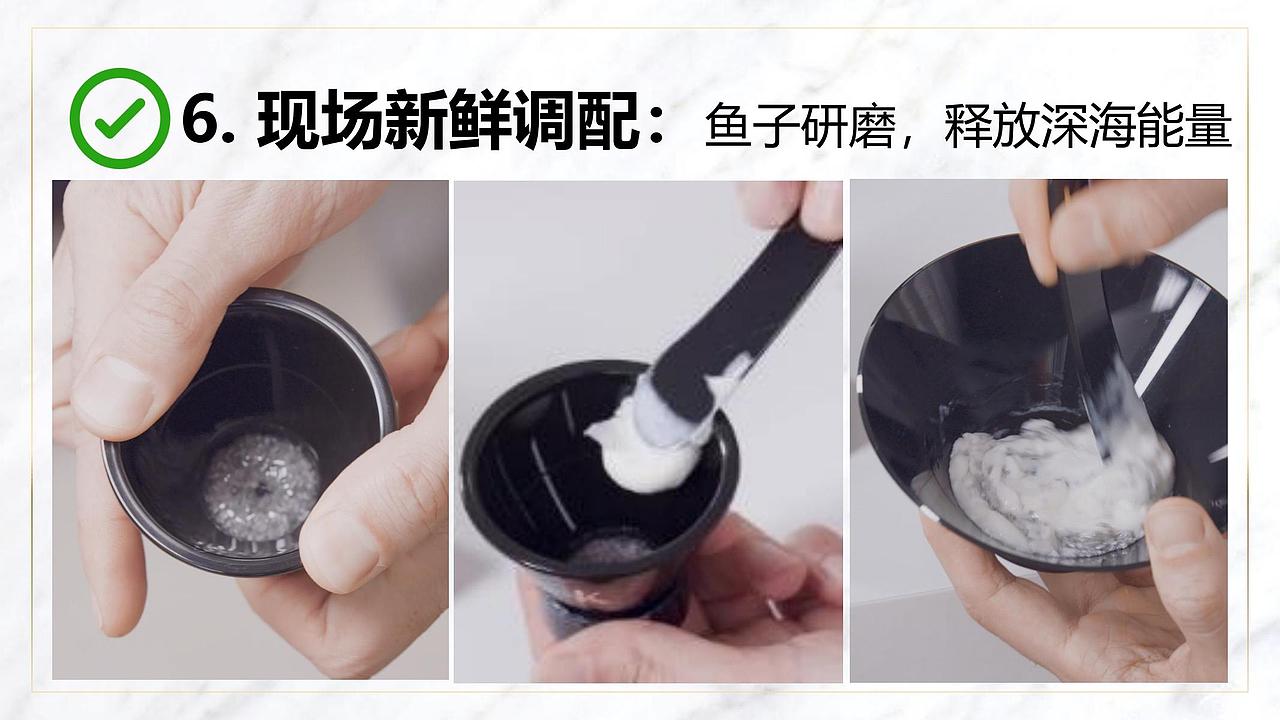 6. 现场新鲜调配：鱼子研磨，释放深海能量