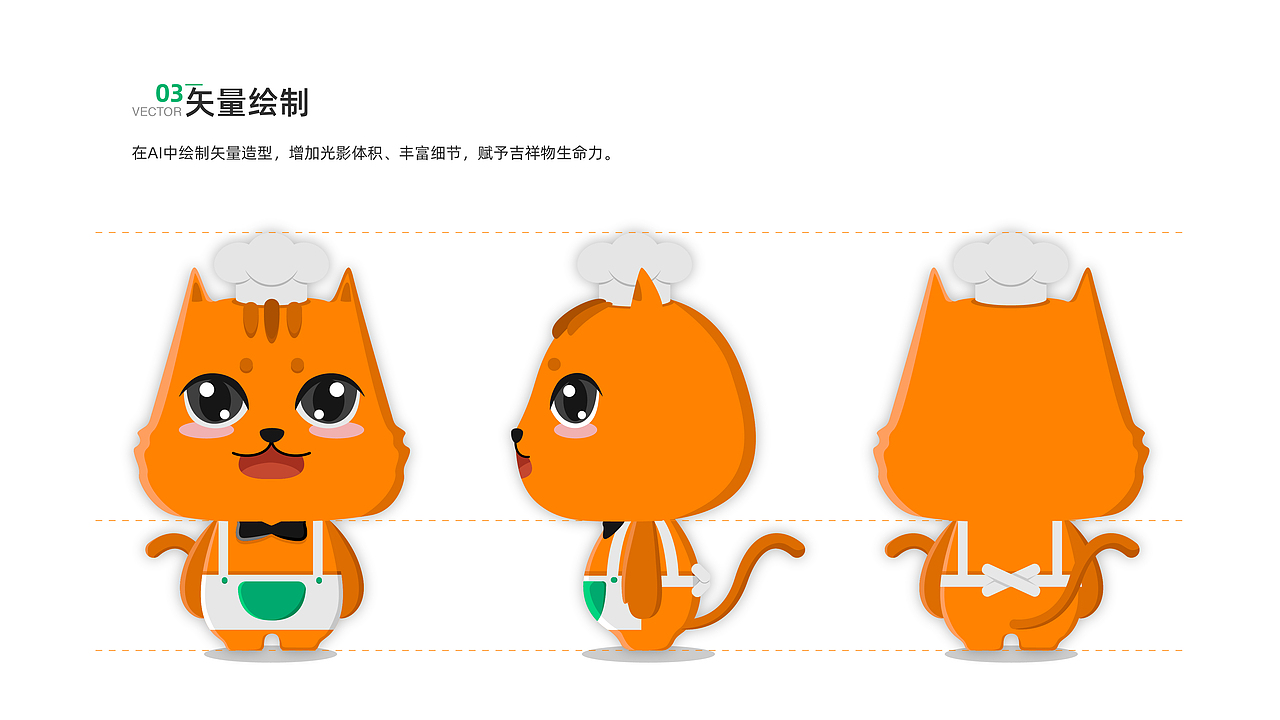 03
VECTOR 矢量绘制

在AI中绘制矢量造型，增加光影体积、丰富细节，赋予吉祥物生命力。