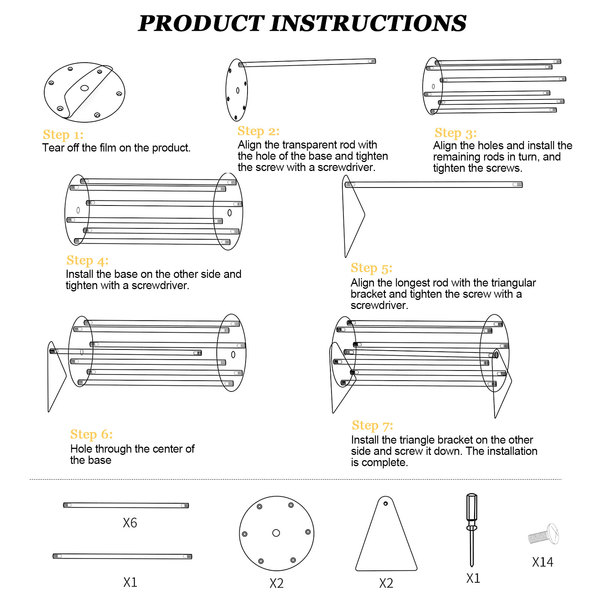 PRODUCT INSTRUCTIONS

Step 1:
Tear off the film on the product.

Step 2:
Align the transparent rod with the hole of the base and tighten the screw with a screwdriver.

Step 3:
Align the holes and install the remaining rods in turn, and tighten the screws.

Step 4:
Install the base on the other side and tighten with a screwdriver.

Step 5:
Align the longest rod with the triangular bracket and tighten the screw with a screwdriver.

Step 6:
Hole through the center of the base

Step 7:
Install the triangle bracket on the other side and screw it down. The installation is complete.

X6

X1

X2

X2

X1

X14