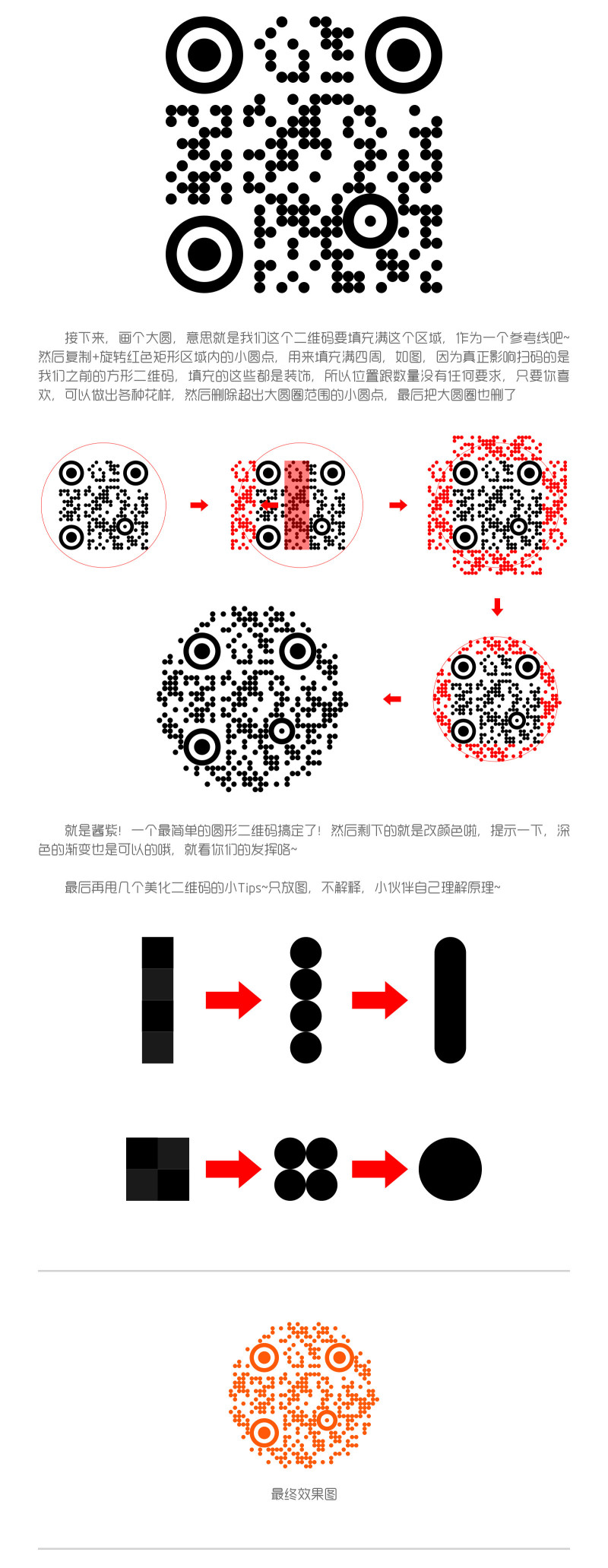 接下来，画个大圆，意思就是我们这个二维码要填充满这个区域，作为一个参考线吧~然后复制+旋转红色矩形区域内的小圆点，用来填充满四周，如图，因为真正影响扫码的是我们之前的方形二维码，填充的这些都是装饰，所以位置跟数量没有任何要求，只要你喜欢，可以做出各种花样，然后删除超出大圆圈范围的小圆点，最后把大圆圈也删了

就是酱紫！一个最简单的圆形二维码搞定了！然后剩下的就是改颜色啦，提示一下，深色的渐变也是可以的哦，就看你们的发挥咯~

最后再用几个美化二维码的小Tips~只放图，不解释，小伙伴自己理解原理~

最终效果图