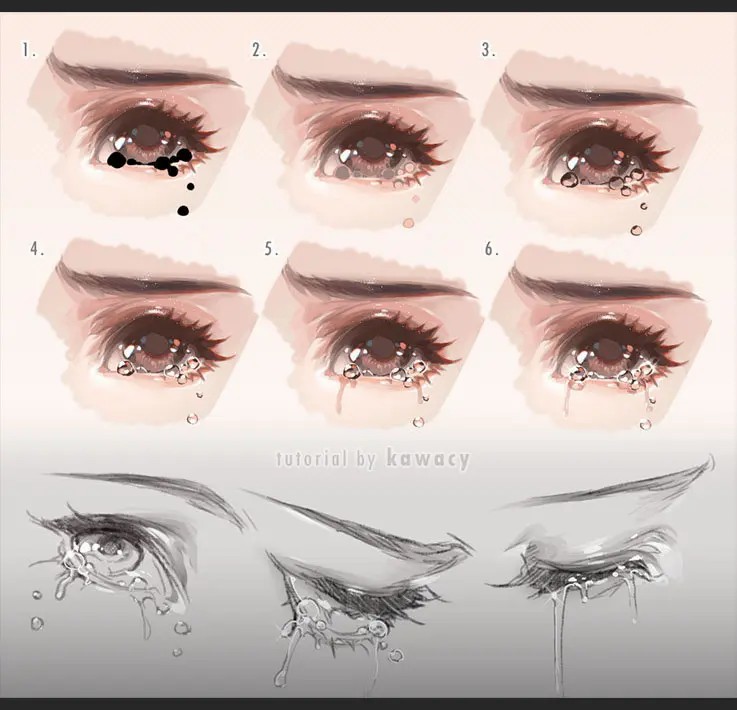 1.

2.

3.

4.

5.

6.

tutorial by kawacy